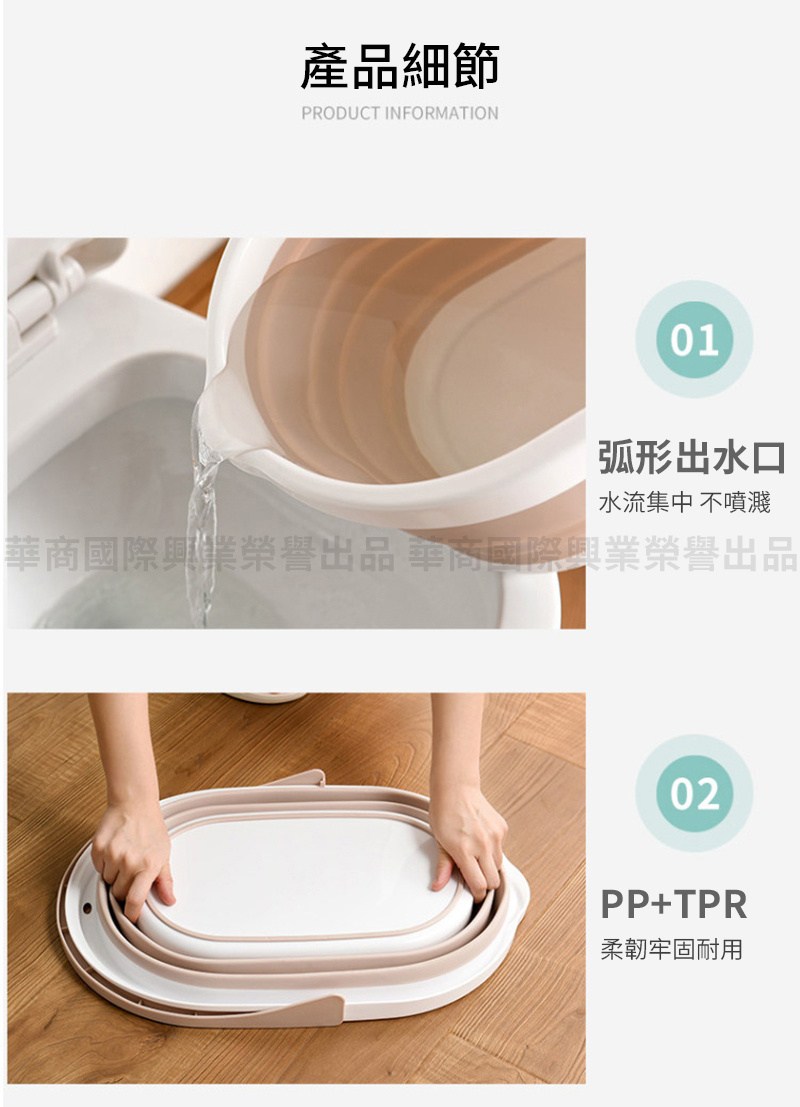 產品細節
PRODUCT INFORMATION

01
弧形出水口
水流集中 不噴濺

華商國際興業榮譽出品 華商國際興業榮譽出品

02
PP+TPR
柔韌牢固耐用