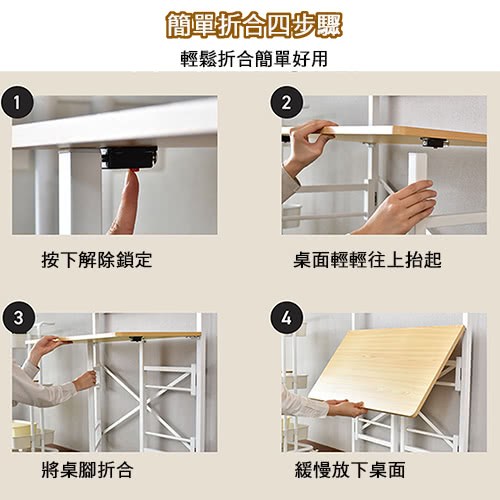 簡單折合四步驟

輕鬆折合簡單好用

1

按下解除鎖定

2

桌面輕輕往上抬起

3

將桌腳折合

4

緩慢放下桌面