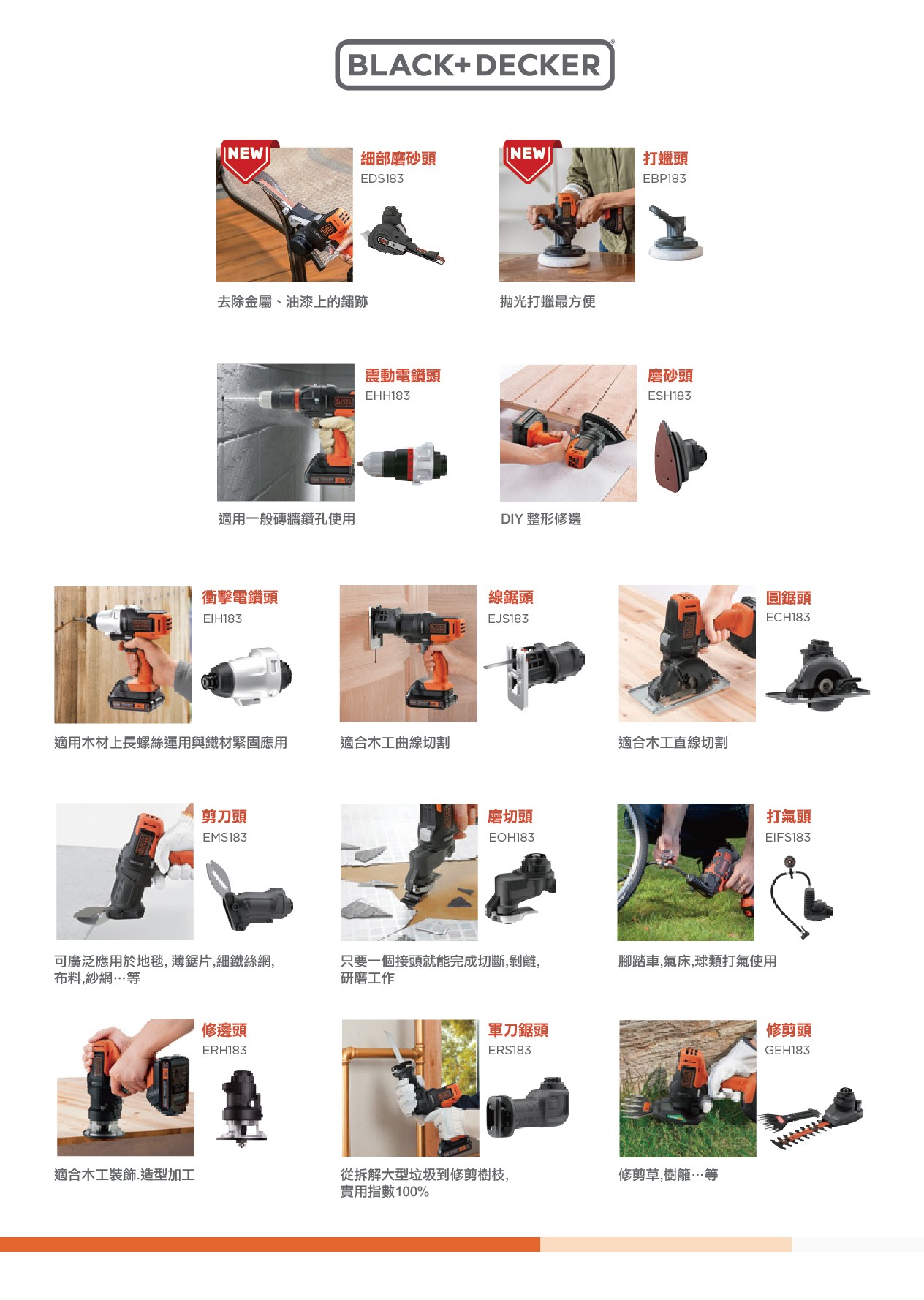 BLACK+DECKER

NEW
細部磨砂頭
EDS183

去除金屬、油漆上的鏽跡

NEW
打蠟頭
EBP183

拋光打蠟最方便

震動電鑽頭
EHH183

適用一般磚牆鑽孔使用

磨砂頭
ESH183

DIY 整形修邊

衝擊電鑽頭
EIH183

適用木材上長螺絲運用與鐵材緊固應用

線鋸頭
EJS183

適合木工曲線切割

圓鋸頭
ECH183

適合木工直線切割

剪刀頭
EMS183

可廣泛應用於地毯, 薄鋸片,細鐵絲網, 布料,紗網…等

磨切頭
EOH183

只要一個接頭就能完成切斷,剝離, 研磨工作

打氣頭
EIFS183

腳踏車,氣床,球類打氣使用

修邊頭
ERH183

適合木工裝飾.造型加工

軍刀鋸頭
ERS183

從拆解大型垃圾到修剪樹枝, 實用指數100%

修剪頭
GEH183

修剪草,樹籬…等