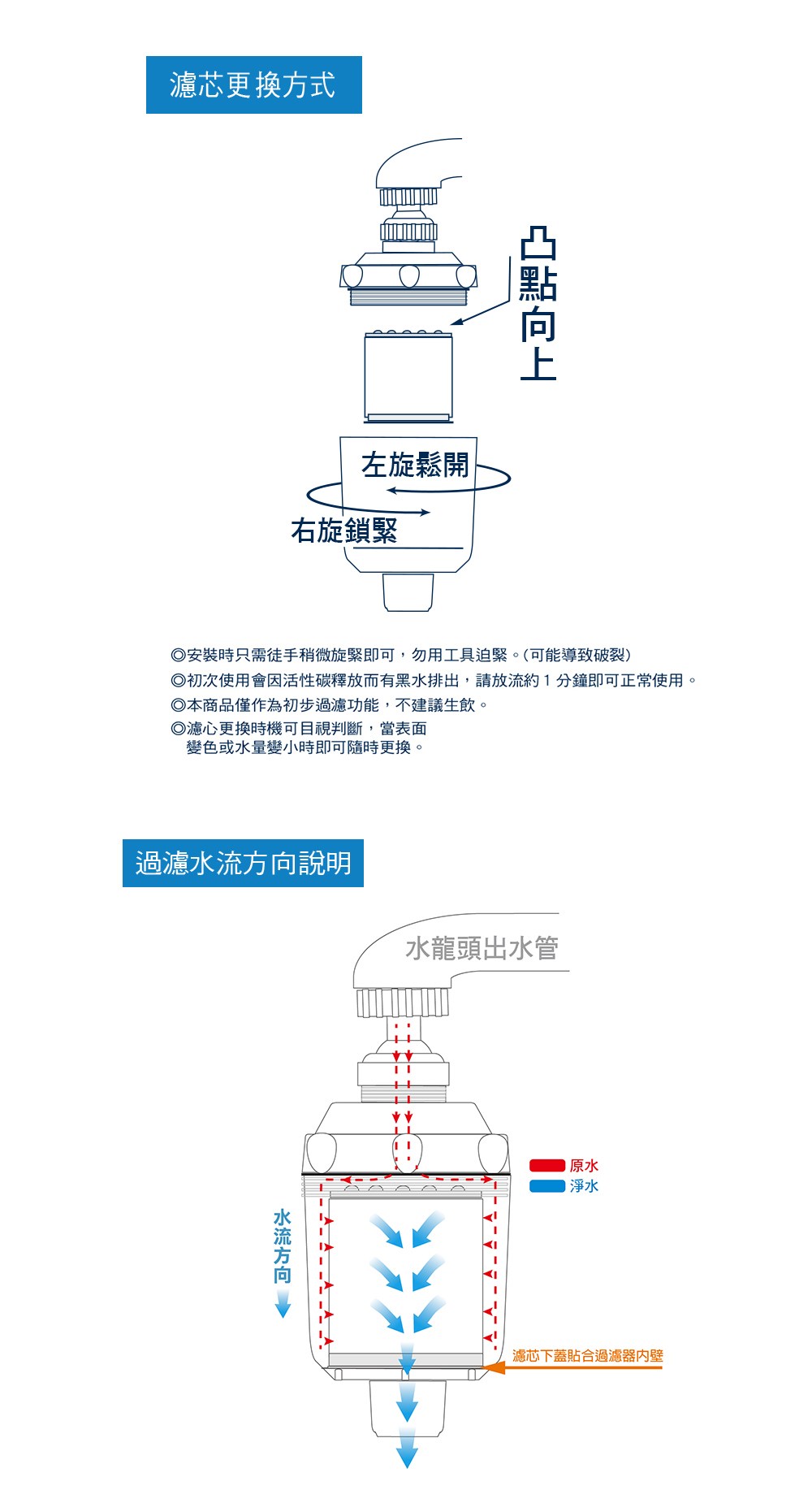 濾芯更換方式

凸點向上

左旋鬆開

右旋鎖緊

◎安裝時只需徒手稍微旋緊即可，勿用工具迫緊。(可能導致破裂)
◎初次使用會因活性碳釋放而有黑水排出，請放流約 1 分鐘即可正常使用。
◎本商品僅作為初步過濾功能，不建議生飲。
◎濾心更換時機可目視判斷，當表面變色或水量變小時即可隨時更換。

過濾水流方向說明

水龍頭出水管

原水
淨水

水流方向

濾芯下蓋貼合過濾器內壁