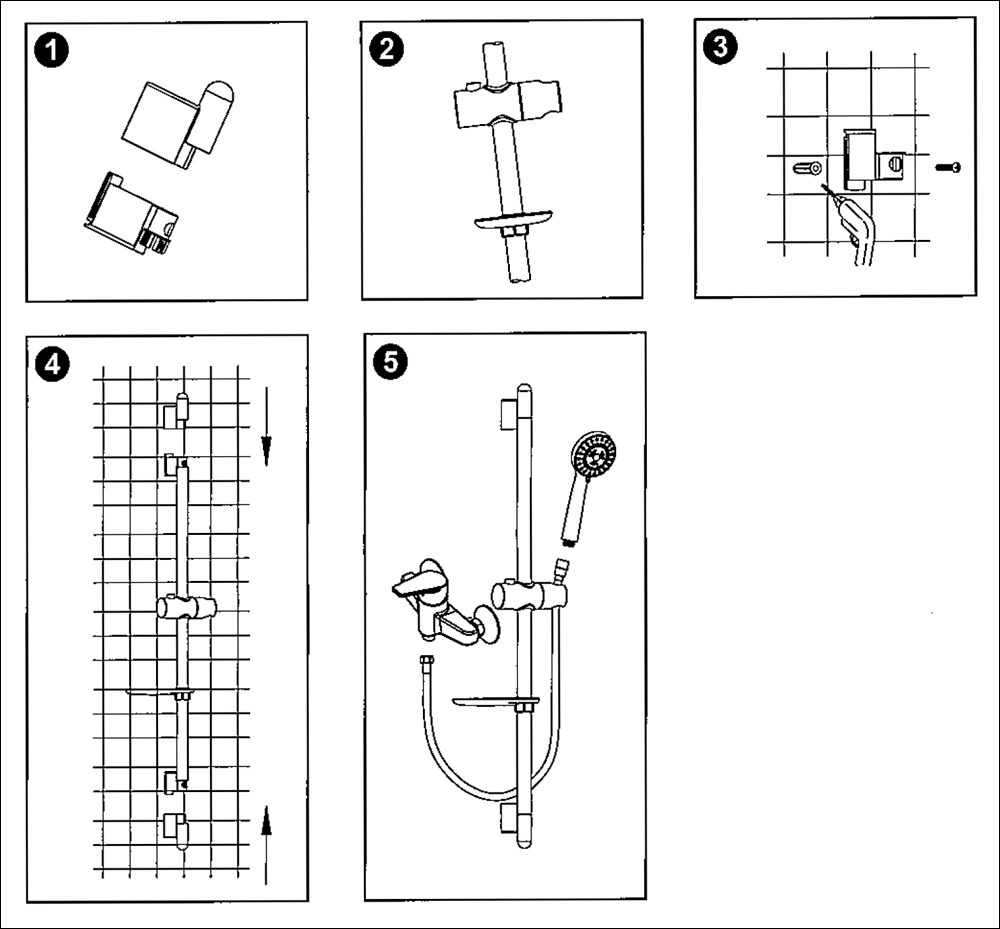 1
2
3
4
5