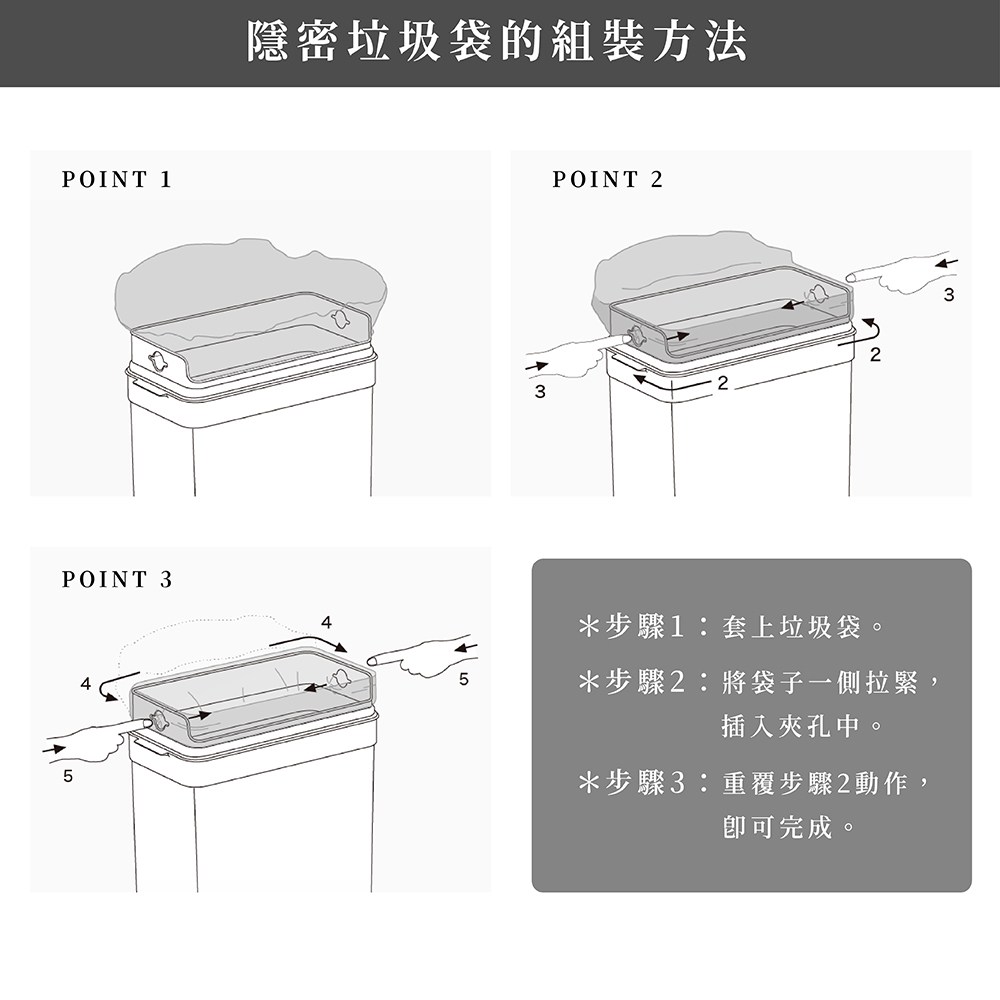 隱密垃圾袋的組裝方法

POINT 1

POINT 2

3

2

2

3

POINT 3

4

4

5

5

＊步驟1：套上垃圾袋。

＊步驟2：將袋子一側拉緊，插入夾孔中。

＊步驟3：重覆步驟2動作，即可完成。