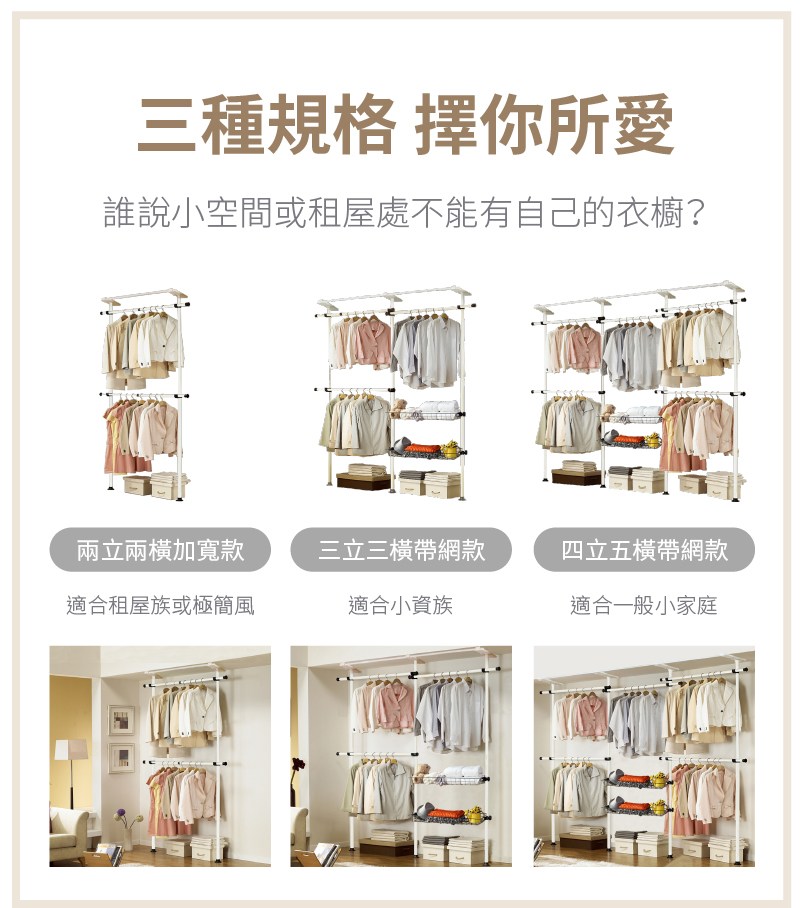 三種規格 擇你所愛

誰說小空間或租屋處不能有自己的衣櫥？

兩立兩橫加寬款

適合租屋族或極簡風

三立三橫帶網款

適合小資族

四立五橫帶網款

適合一般小家庭