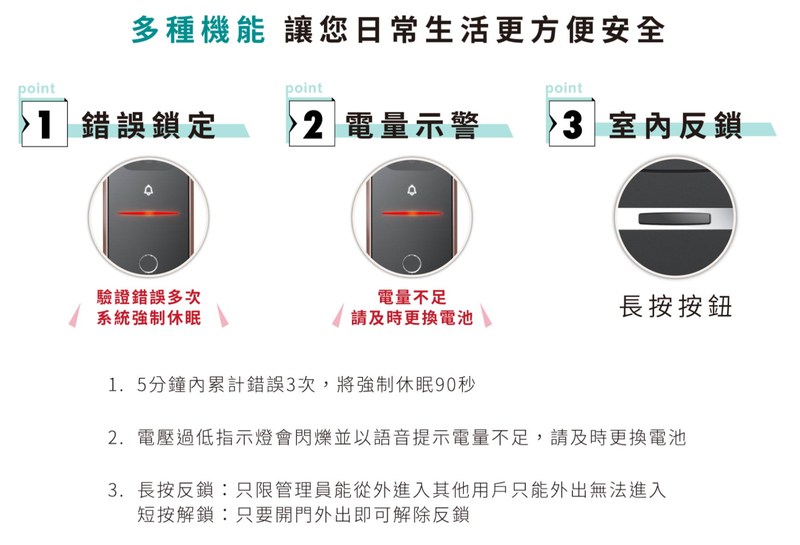 多種機能 讓您日常生活更方便安全

point
1 錯誤鎖定

驗證錯誤多次
系統強制休眠

point
2 電量示警

電量不足
請及時更換電池

point
3 室內反鎖

長按按鈕

1. 5分鐘內累計錯誤3次，將強制休眠90秒

2. 電壓過低指示燈會閃爍並以語音提示電量不足，請及時更換電池

3. 長按反鎖：只限管理員能從外進入其他用戶只能外出無法進入
短按解鎖：只要開門外出即可解除反鎖