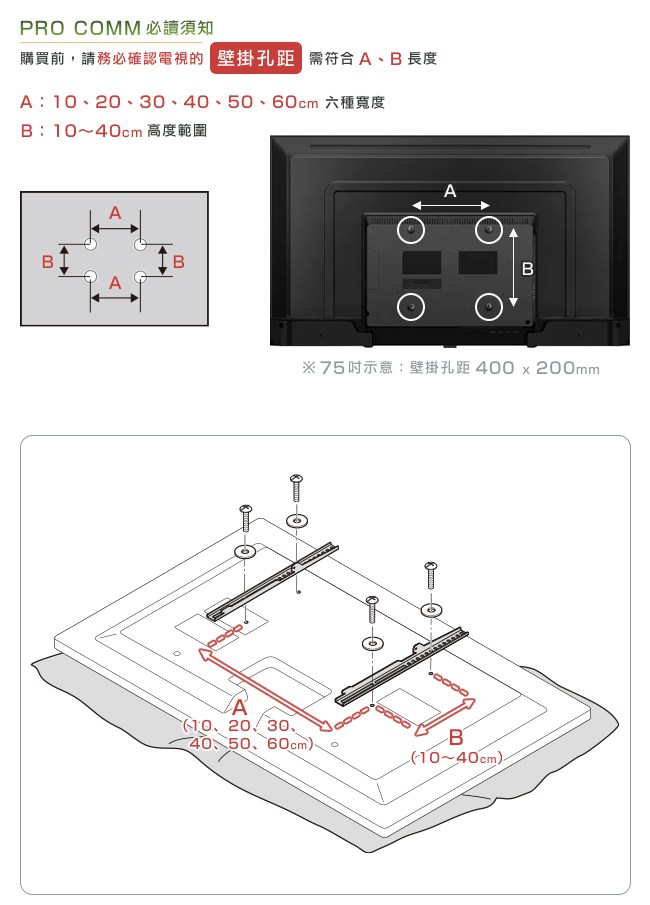 PRO COMM 必讀須知

購買前，請務必確認電視的 壁掛孔距 需符合 A、B 長度

A：10、20、30、40、50、60cm 六種寬度
B：10～40cm 高度範圍

A
B
B
A

A
B

※75吋示意：壁掛孔距 400 x 200mm

A
(10、20、30、40、50、60cm)
B
(10～40cm)