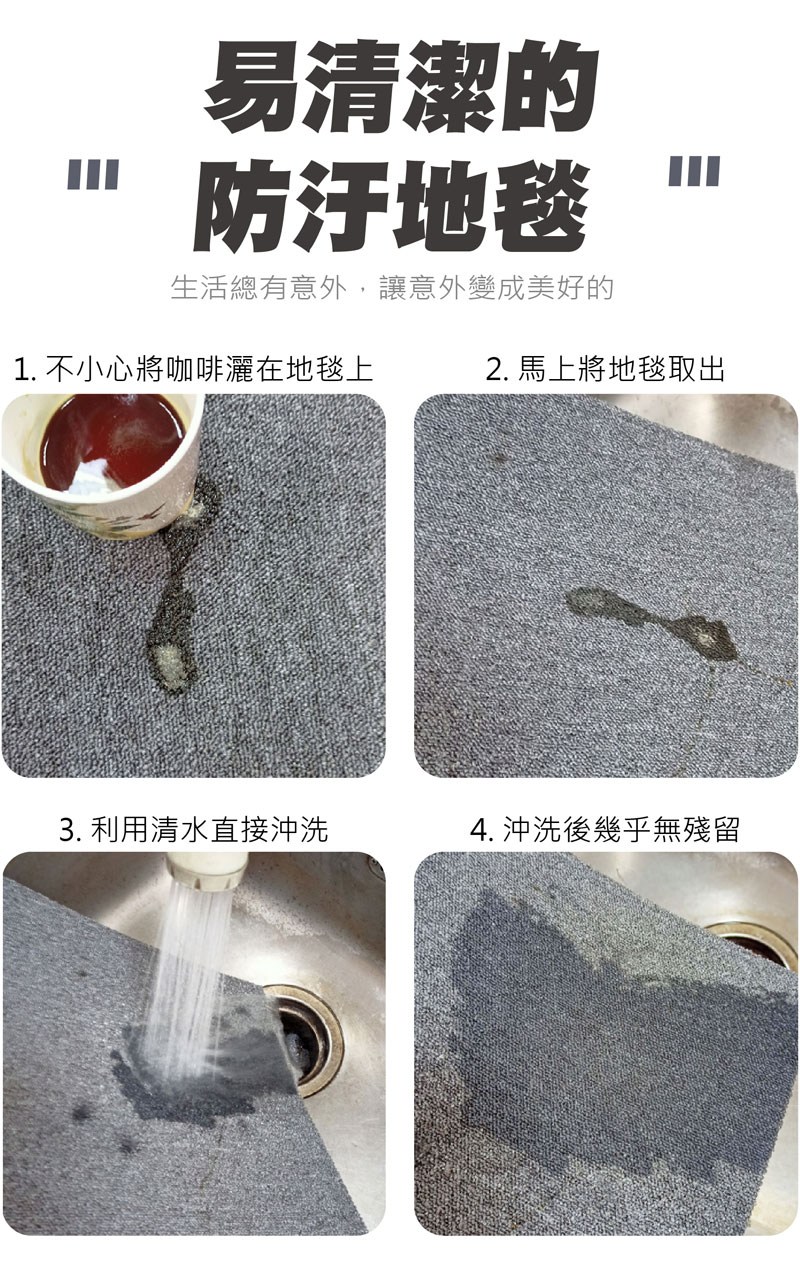 易清潔的

防汙地毯

生活總有意外，讓意外變成美好的

1. 不小心將咖啡灑在地毯上

2. 馬上將地毯取出

3. 利用清水直接沖洗

4. 沖洗後幾乎無殘留