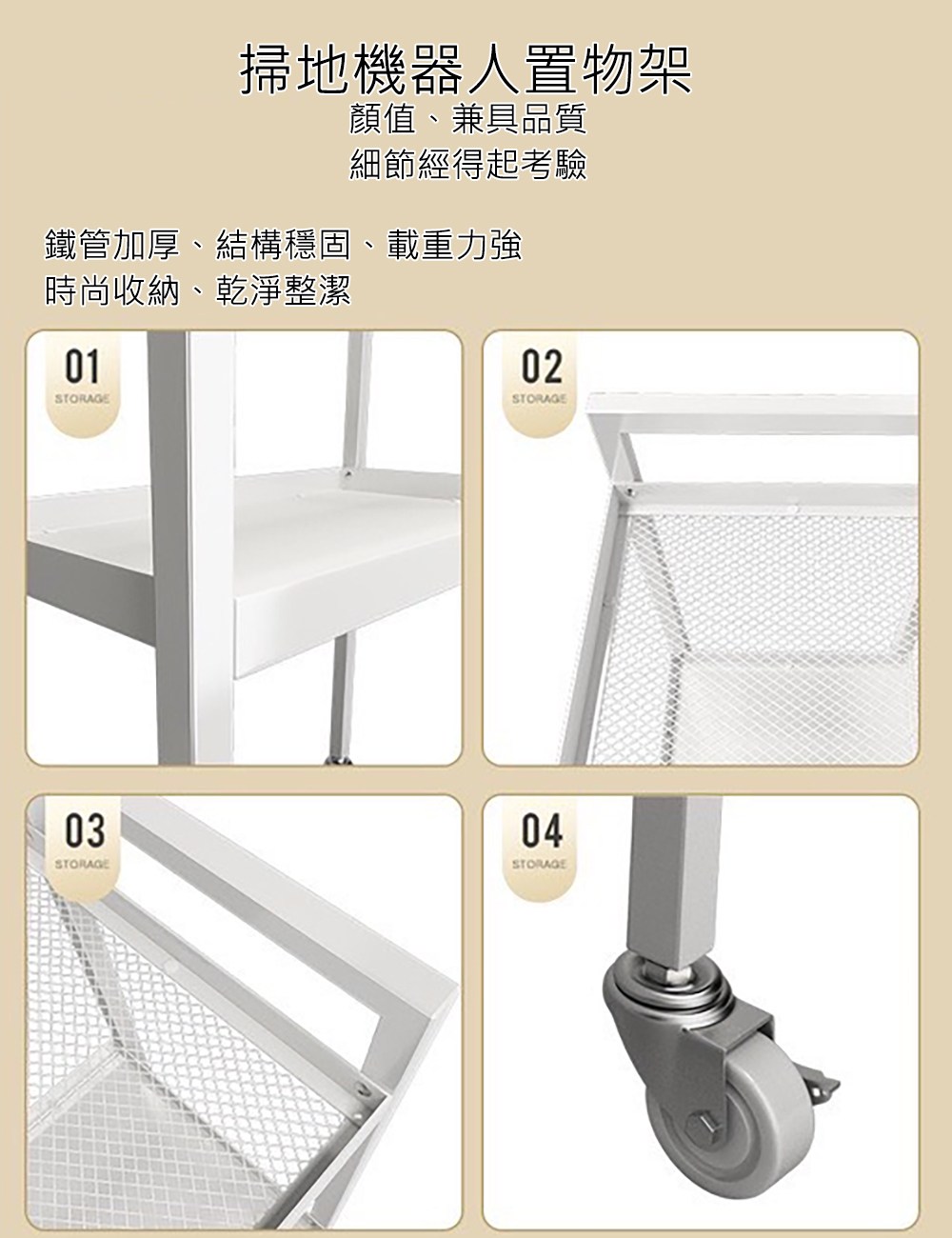 掃地機器人置物架
顏值、兼具品質
細節經得起考驗

鐵管加厚、結構穩固、載重力強
時尚收納、乾淨整潔

01
STORAGE

02
STORAGE

03
STORAGE

04
STORAGE