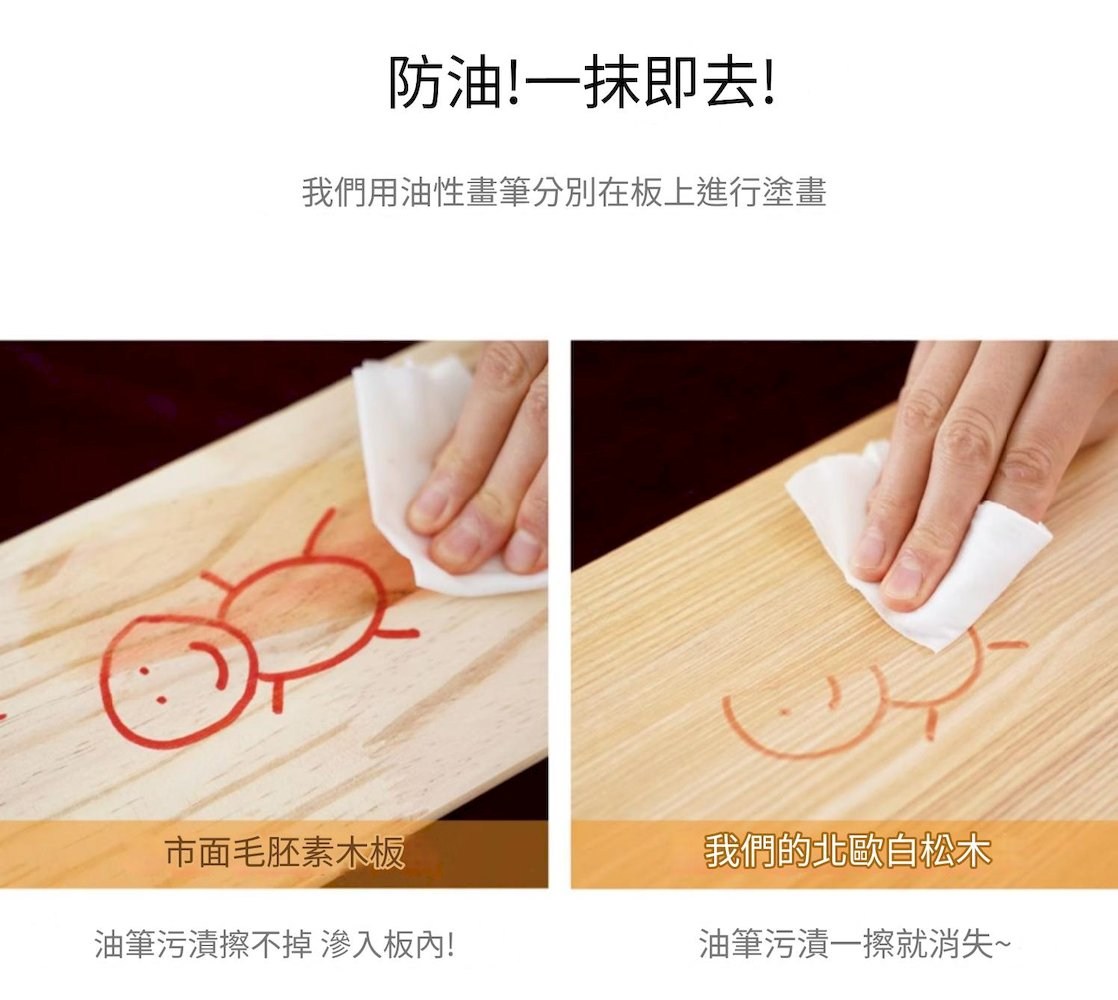 防油!一抹即去!

我們用油性畫筆分別在板上進行塗畫

市面毛胚素木板

油筆污漬擦不掉 滲入板內!

我們的北歐白松木

油筆污漬一擦就消失~