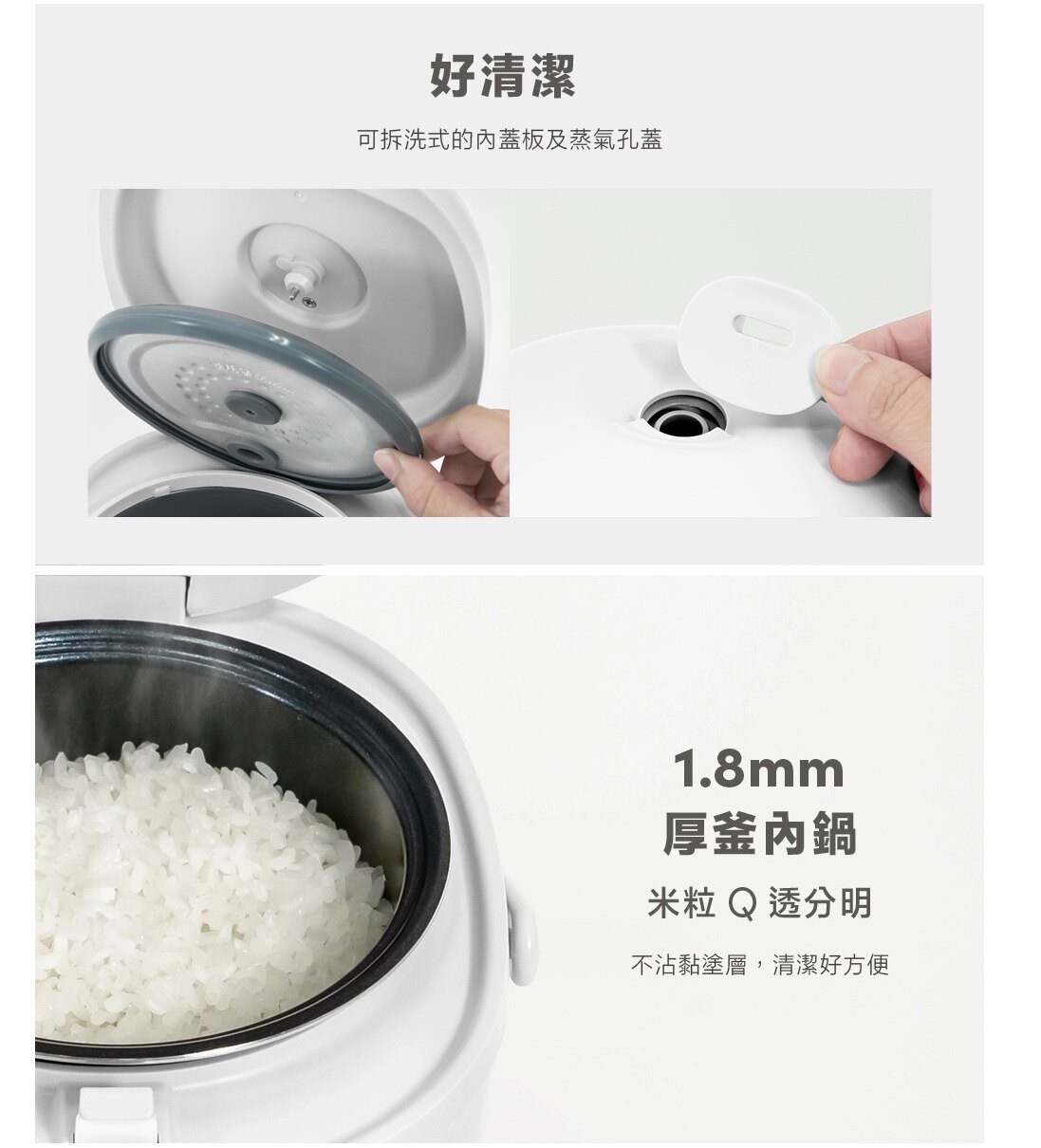 好清潔

可拆洗式的內蓋板及蒸氣孔蓋

1.8mm
厚釜內鍋

米粒 Q 透分明

不沾黏塗層，清潔好方便