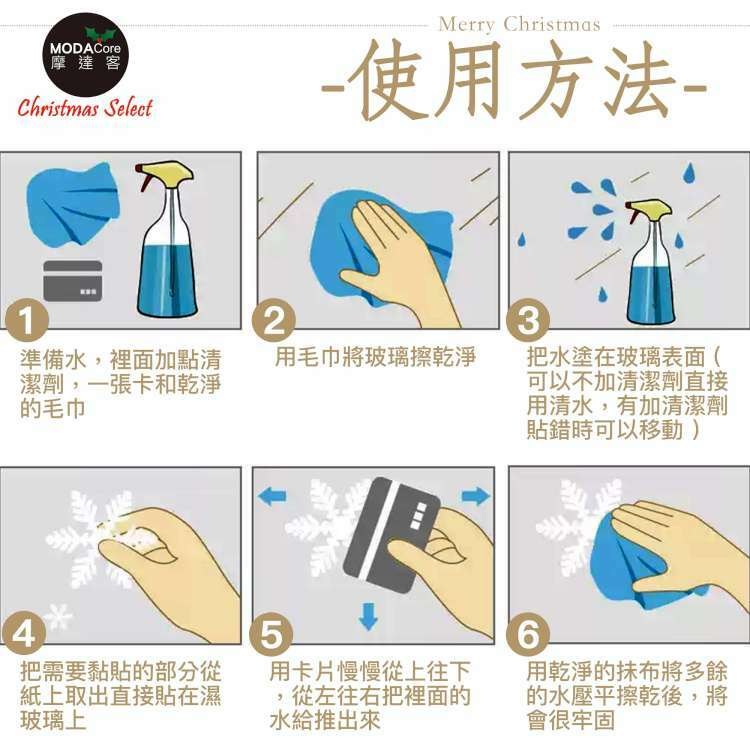 MODACore
摩達客
Christmas Select

Merry Christmas
-使用方法-

1
準備水，裡面加點清潔劑，一張卡和乾淨的毛巾

2
用毛巾將玻璃擦乾淨

3
把水塗在玻璃表面（可以不加清潔劑直接用清水，有加清潔劑貼錯時可以移動）

4
把需要黏貼的部分從紙上取出直接貼在濕玻璃上

5
用卡片慢慢從上往下，從左往右把裡面的水給推出來

6
用乾淨的抹布將多餘的水壓平擦乾後，將會很牢固