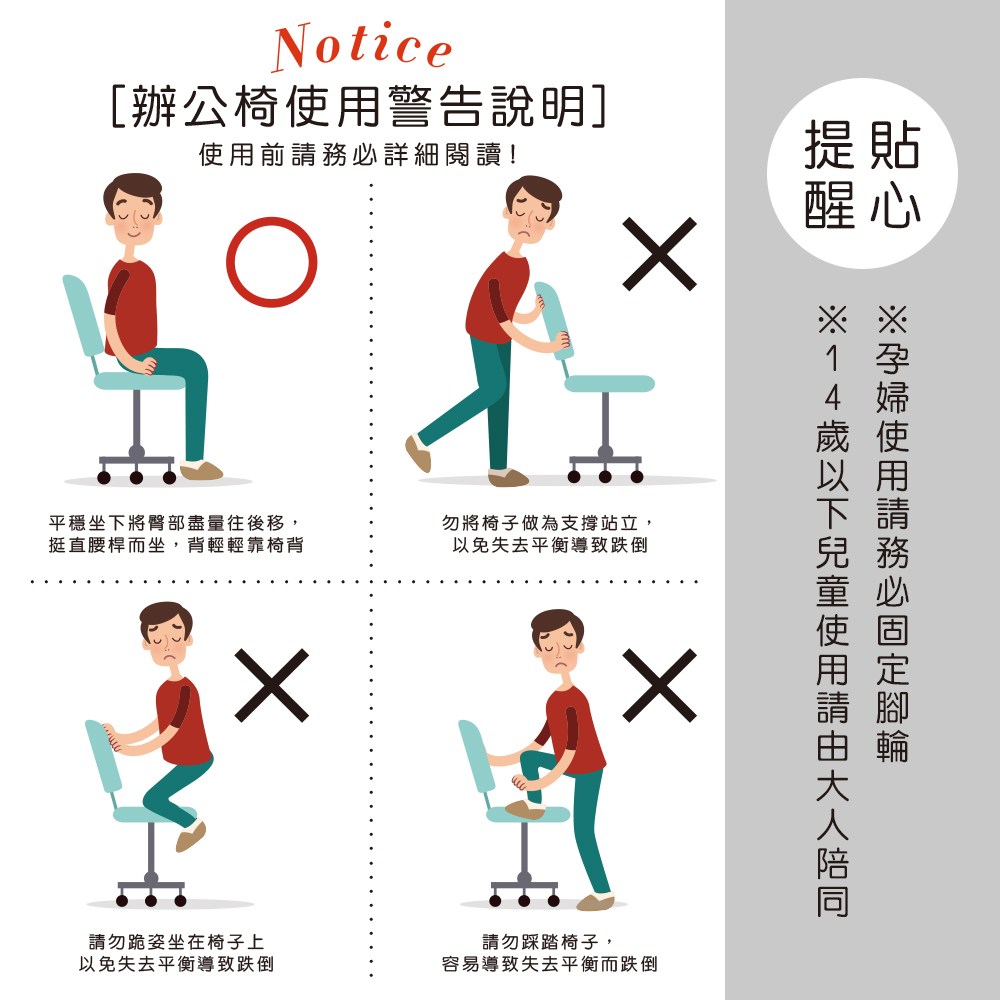 Notice
[辦公椅使用警告說明]
使用前請務必詳細閱讀!

平穩坐下將臀部盡量往後移，挺直腰桿而坐，背輕輕靠椅背

勿將椅子做為支撐站立，以免失去平衡導致跌倒

請勿跪姿坐在椅子上以免失去平衡導致跌倒

請勿踩踏椅子，容易導致失去平衡而跌倒

貼心提醒

※孕婦使用請務必固定腳輪
※14歲以下兒童使用請由大人陪同