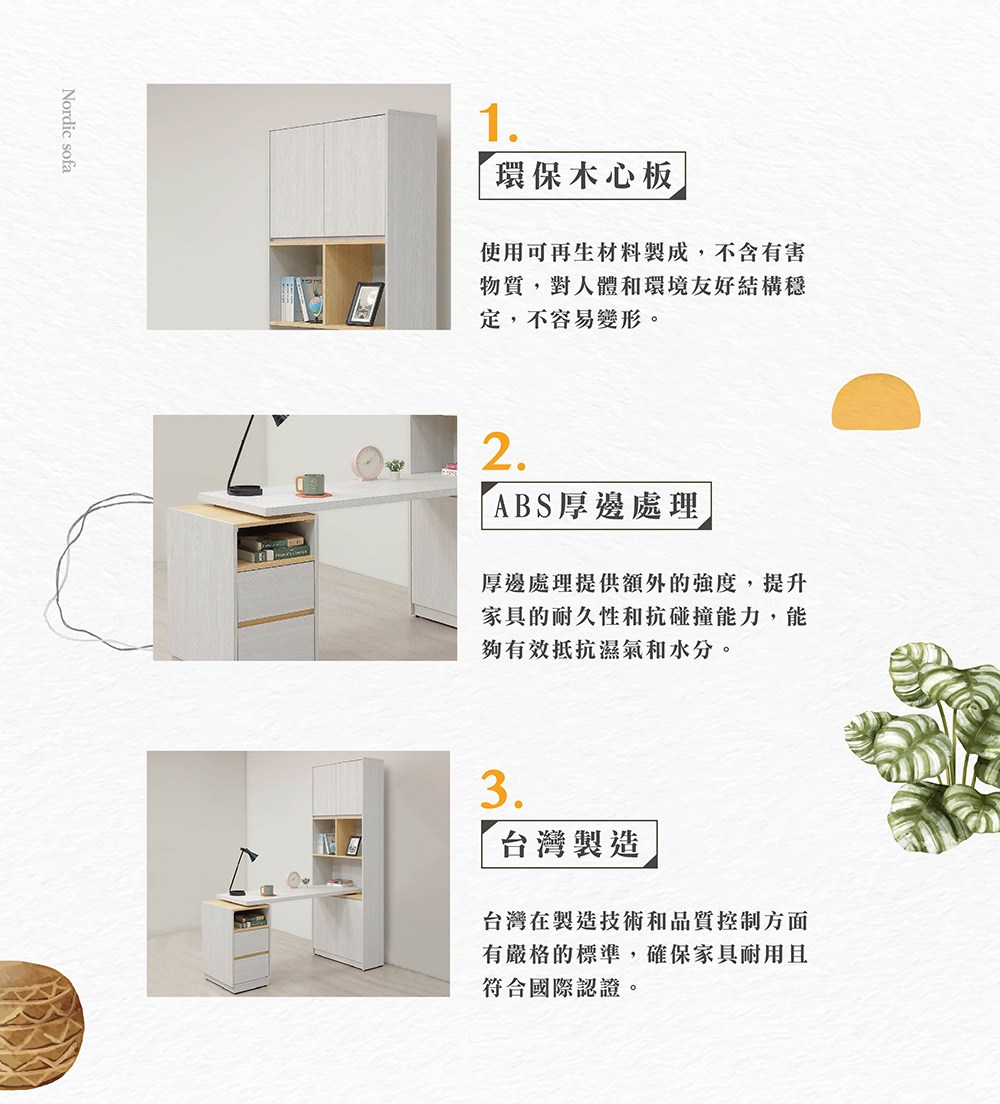 Nordic sofa

1.

環保木心板

使用可再生材料製成，不含有害物質，對人體和環境友好結構穩定，不容易變形。

2.

ABS厚邊處理

厚邊處理提供額外的強度，提升家具的耐久性和抗碰撞能力，能夠有效抵抗濕氣和水分。

3.

台灣製造

台灣在製造技術和品質控制方面有嚴格的標準，確保家具耐用且符合國際認證。