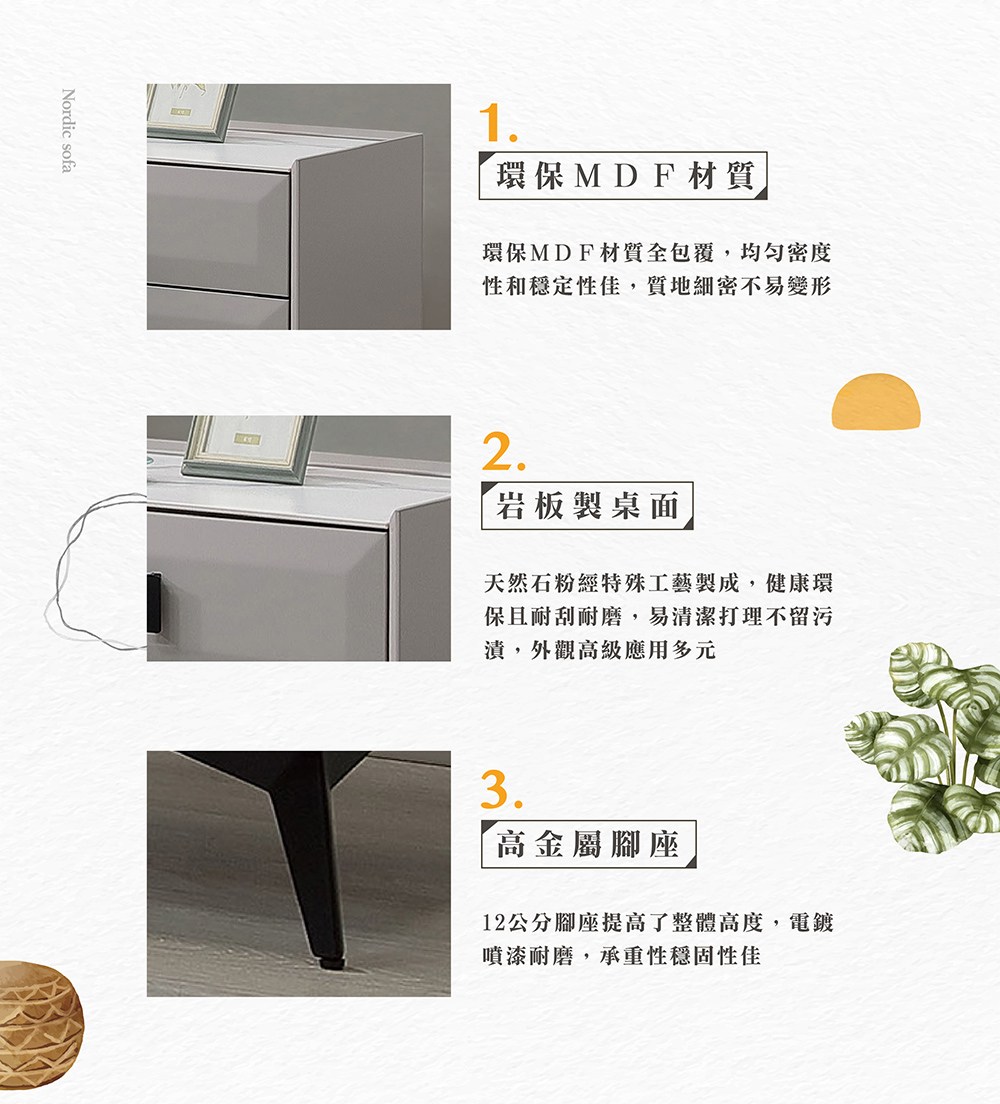 Nordic sofa

1.

環保MDF材質

環保MDF材質全包覆，均勻密度性和穩定性佳，質地細密不易變形

2.

岩板製桌面

天然石粉經特殊工藝製成，健康環保且耐刮耐磨，易清潔打理不留污漬，外觀高級應用多元

3.

高金屬腳座

12公分腳座提高了整體高度，電鍍噴漆耐磨，承重性穩固性佳