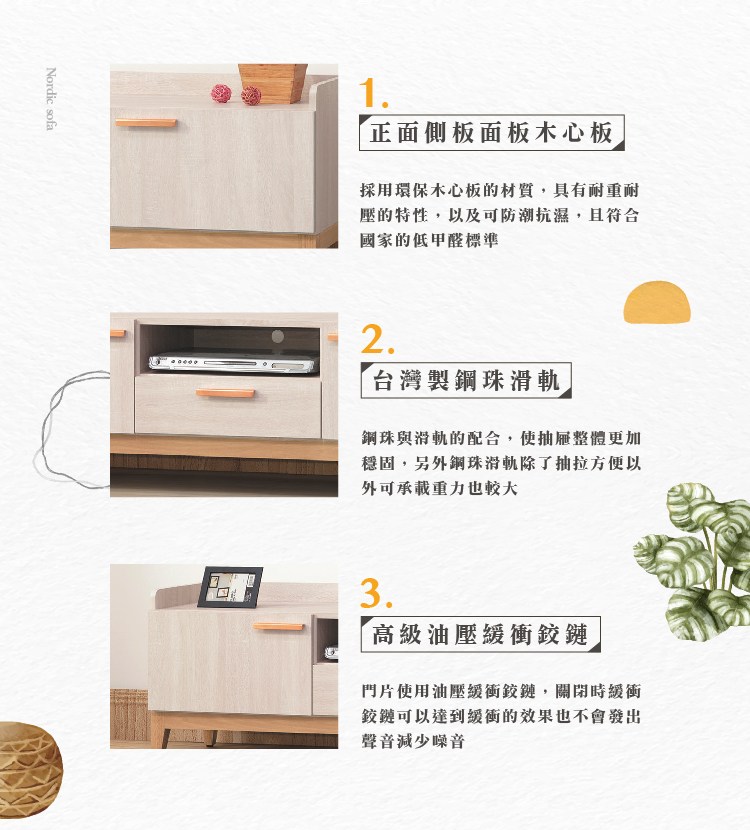 Nordic sofa

1.
正面側板面板木心板

採用環保木心板的材質，具有耐重耐壓的特性，以及可防潮抗濕，且符合國家的低甲醛標準

2.
台灣製鋼珠滑軌

鋼珠與滑軌的配合，使抽屜整體更加穩固，另外鋼珠滑軌除了抽拉方便以外可承載重力也較大

3.
高級油壓緩衝鉸鏈

門片使用油壓緩衝鉸鏈，關閉時緩衝鉸鏈可以達到緩衝的效果也不會發出聲音減少噪音