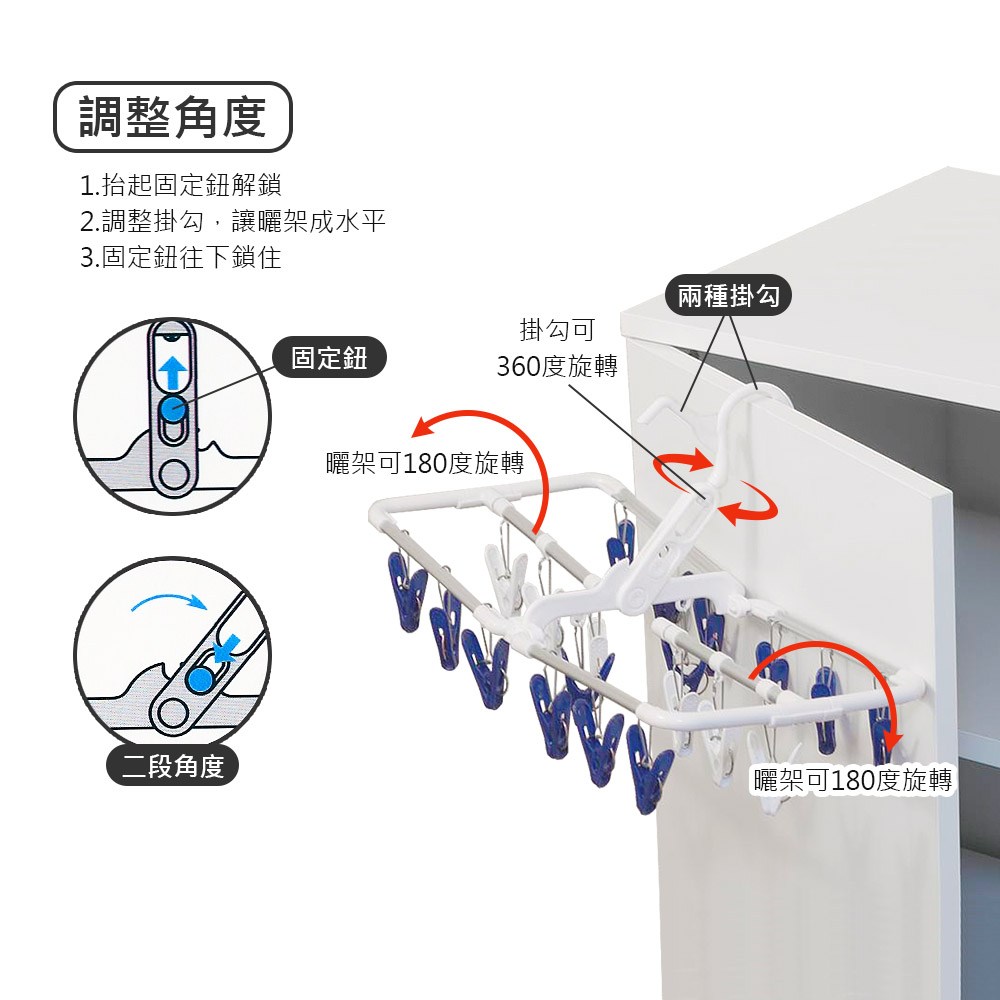 調整角度

1.抬起固定鈕解鎖
2.調整掛勾，讓曬架成水平
3.固定鈕往下鎖住

固定鈕

二段角度

兩種掛勾

掛勾可
360度旋轉

曬架可180度旋轉

曬架可180度旋轉