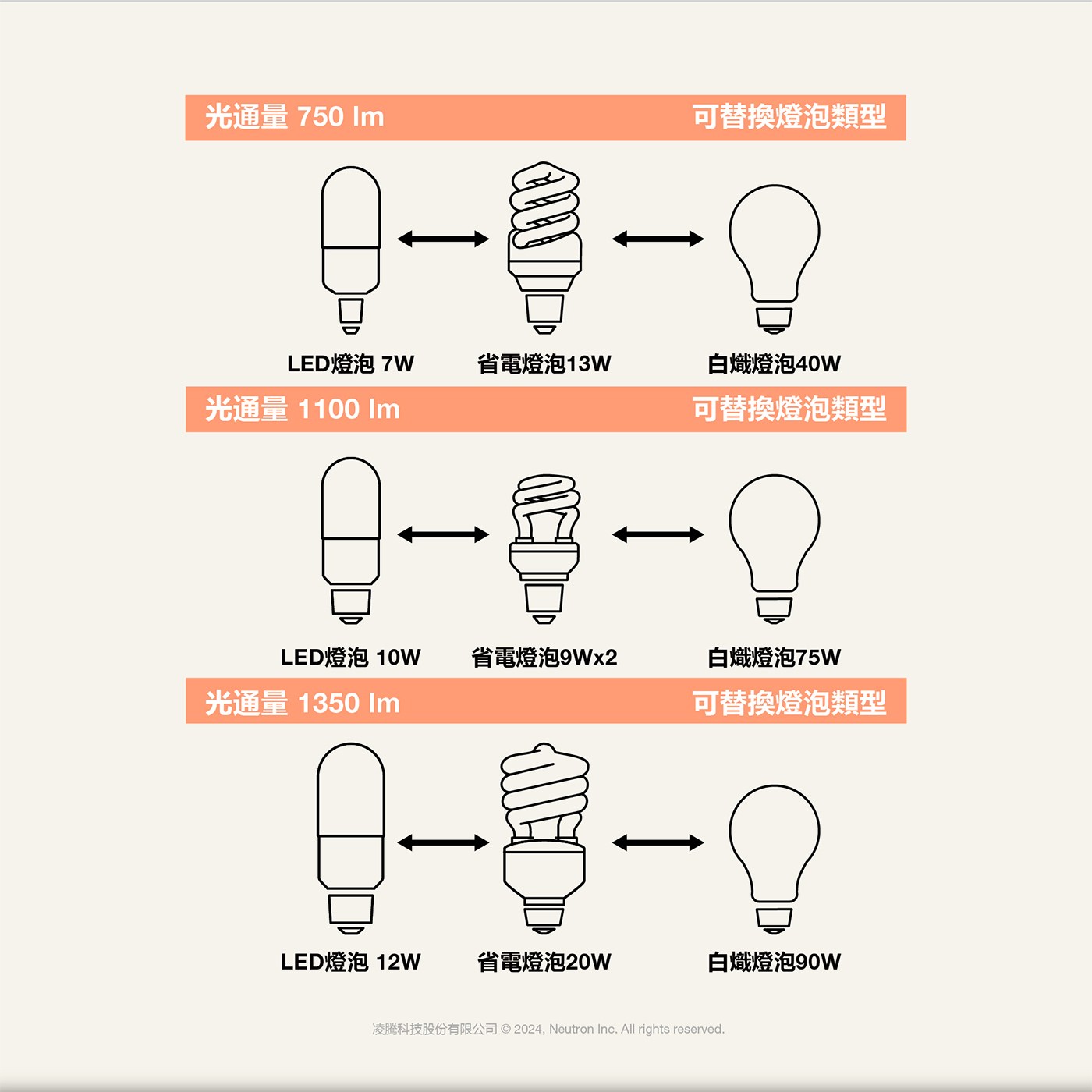 光通量 750 lm 可替換燈泡類型

LED燈泡 7W 省電燈泡13W 白熾燈泡40W

光通量 1100 lm 可替換燈泡類型

LED燈泡 10W 省電燈泡9Wx2 白熾燈泡75W

光通量 1350 lm 可替換燈泡類型

LED燈泡 12W 省電燈泡20W 白熾燈泡90W

凌騰科技股份有限公司 © 2024, Neutron Inc. All rights reserved.