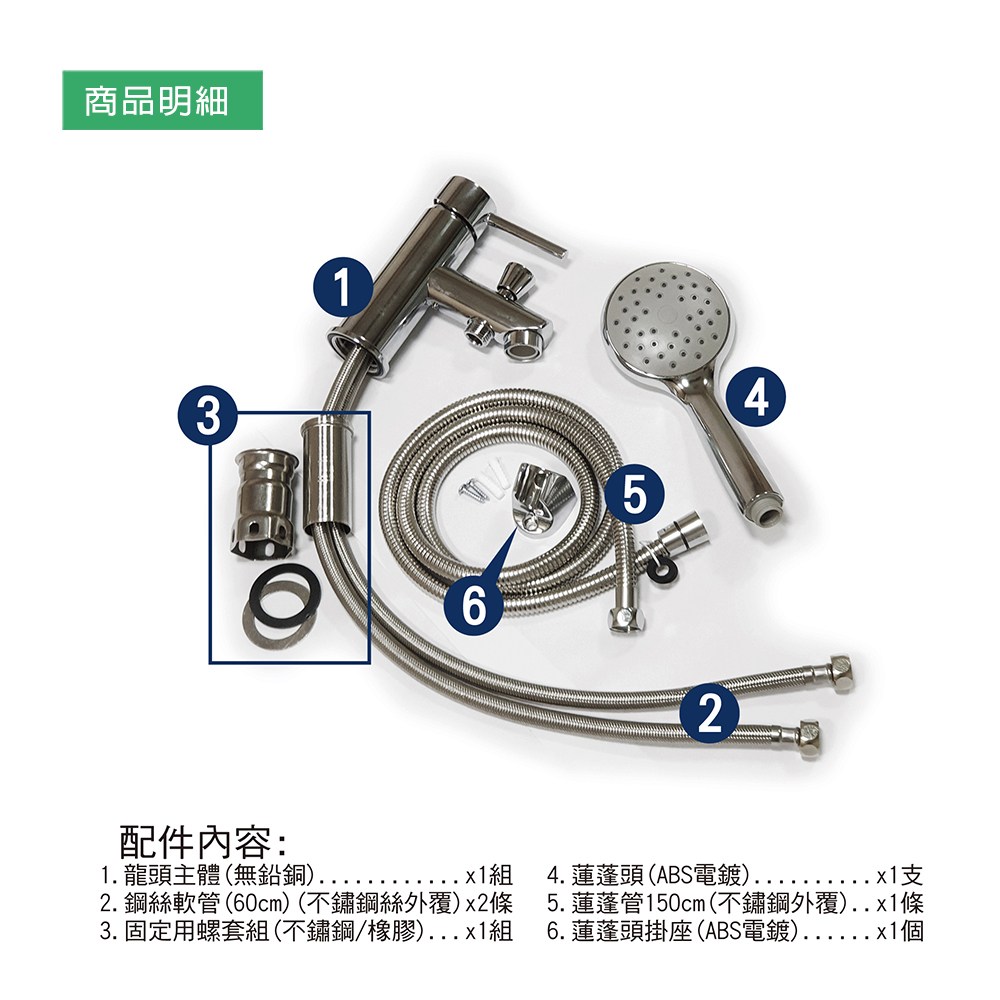 商品明細

1

3

4

5

6

2

配件內容:

1.龍頭主體(無鉛銅)............x1組
2.鋼絲軟管(60cm)(不鏽鋼絲外覆)x2條
3.固定用螺套組(不鏽鋼/橡膠)...x1組

4.蓮蓬頭(ABS電鍍)..........x1支
5.蓮蓬管150cm(不鏽鋼外覆)..x1條
6.蓮蓬頭掛座(ABS電鍍)......x1個