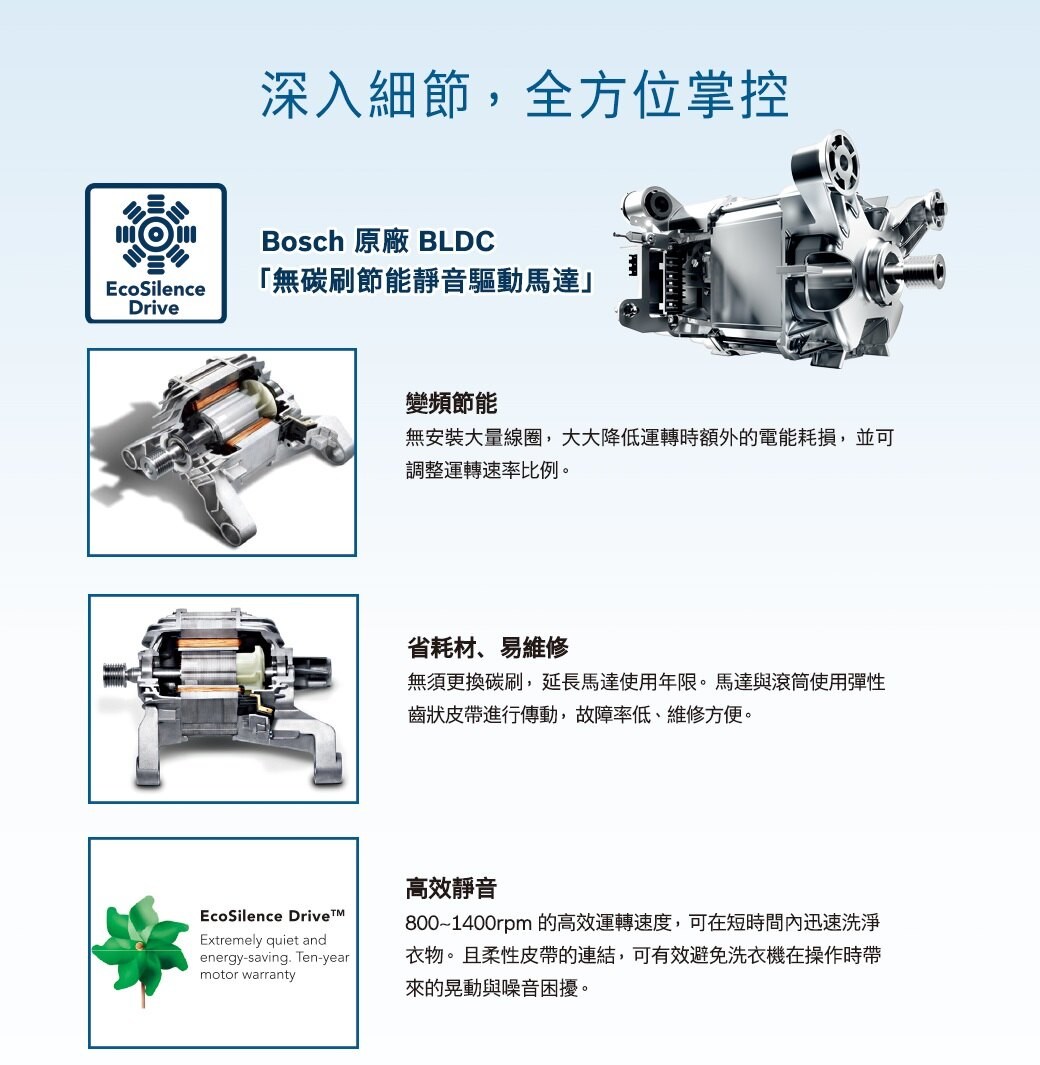 深入細節，全方位掌控

EcoSilence Drive

Bosch 原廠 BLDC
「無碳刷節能靜音驅動馬達」

變頻節能
無安裝大量線圈，大大降低運轉時額外的電能耗損，並可調整運轉速率比例。

省耗材、易維修
無須更換碳刷，延長馬達使用年限。馬達與滾筒使用彈性齒狀皮帶進行傳動，故障率低、維修方便。

EcoSilence Drive™
Extremely quiet and energy-saving. Ten-year motor warranty

高效靜音
800~1400rpm 的高效運轉速度，可在短時間內迅速洗淨衣物。且柔性皮帶的連結，可有效避免洗衣機在操作時帶來的晃動與噪音困擾。