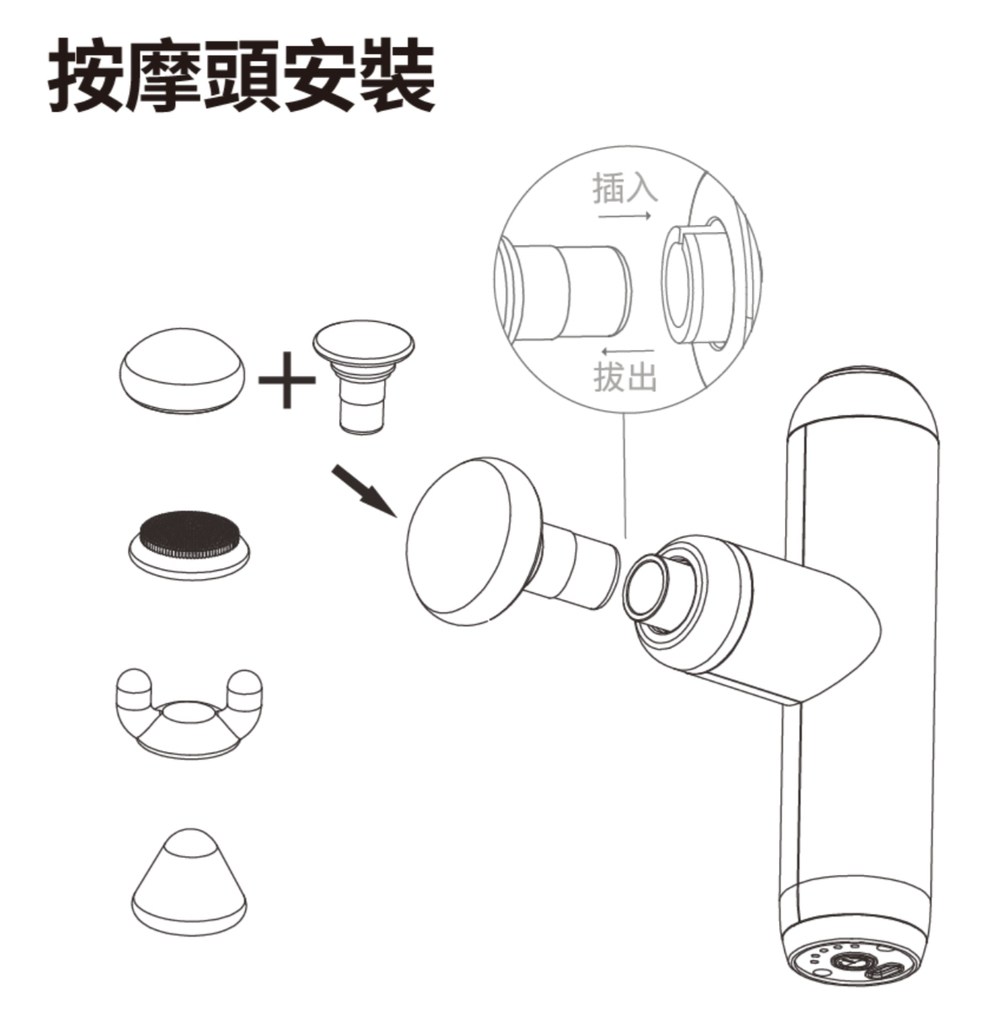 按摩頭安裝

插入

拔出