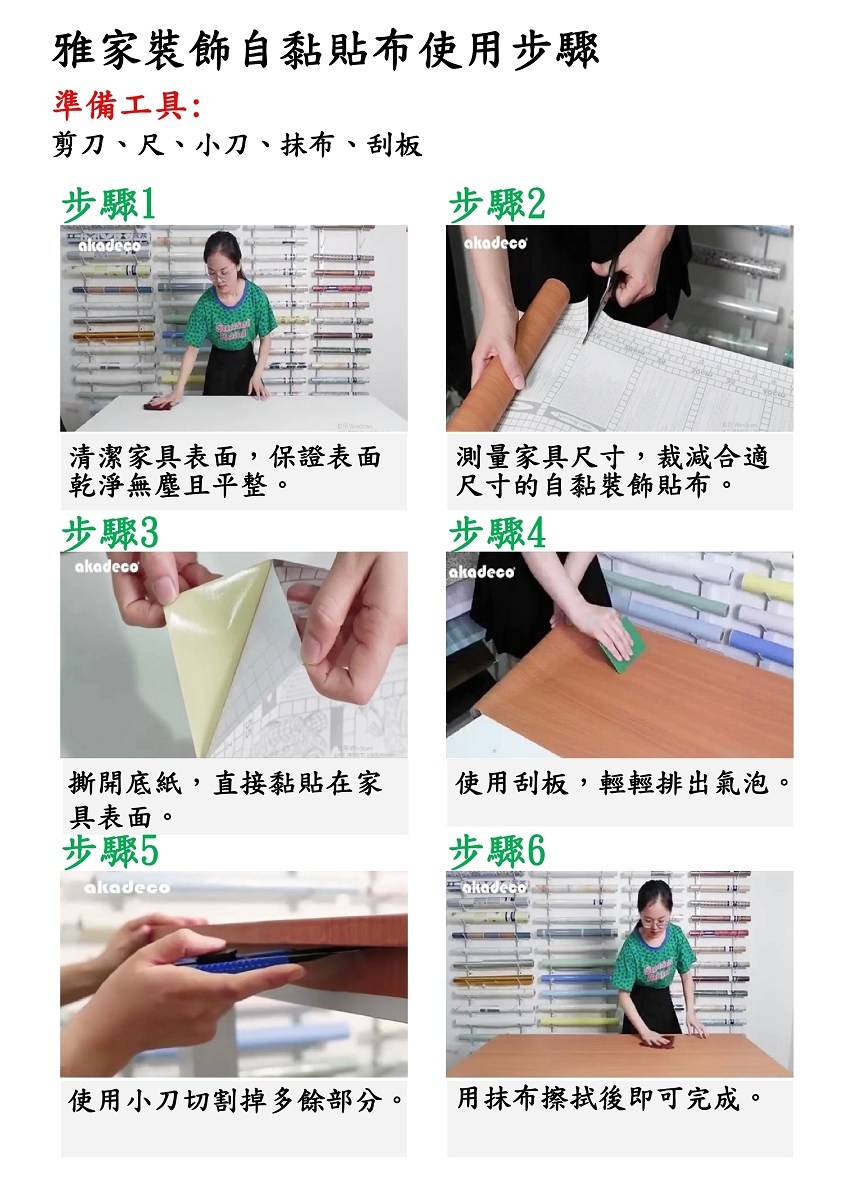 雅家裝飾自黏貼布使用步驟

準備工具:

剪刀、尺、小刀、抹布、刮板

步驟1

akadeco

清潔家具表面，保證表面乾淨無塵且平整。

步驟2

akadeco

測量家具尺寸，裁減合適尺寸的自黏裝飾貼布。

步驟3

akadeco

撕開底紙，直接黏貼在家具表面。

步驟4

akadeco

使用刮板，輕輕排出氣泡。

步驟5

akadeco

使用小刀切割掉多餘部分。

步驟6

akadeco

用抹布擦拭後即可完成。