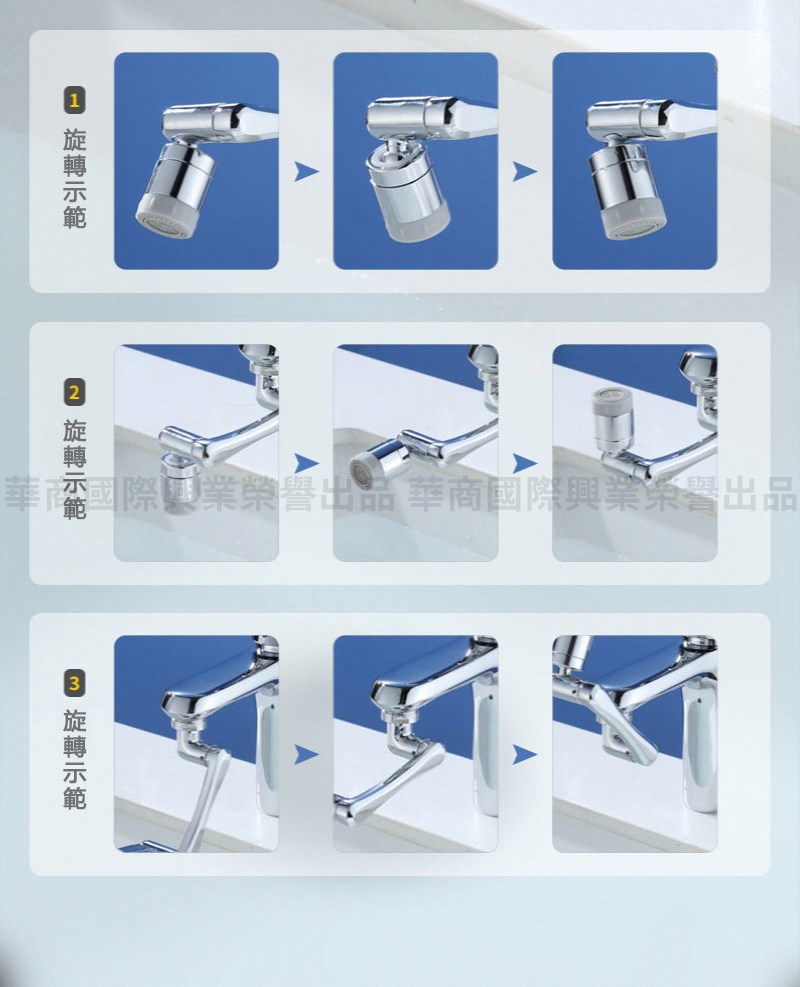 1
旋轉示範

2
旋轉示範

華商國際興業榮譽出品 華商國際興業榮譽出品

3
旋轉示範