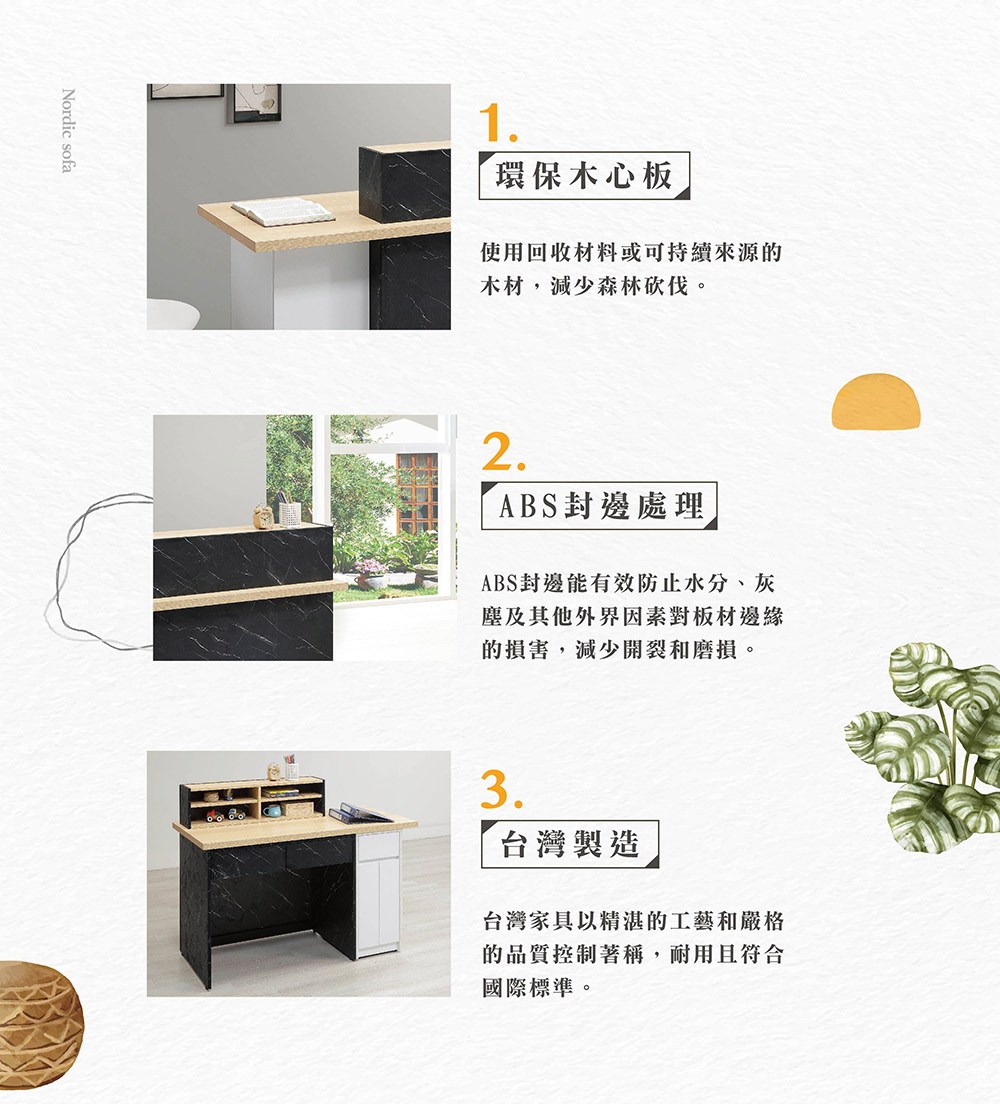 Nordic sofa

1.

環保木心板

使用回收材料或可持續來源的木材，減少森林砍伐。

2.

ABS封邊處理

ABS封邊能有效防止水分、灰塵及其他外界因素對板材邊緣的損害，減少開裂和磨損。

3.

台灣製造

台灣家具以精湛的工藝和嚴格的品質控制著稱，耐用且符合國際標準。