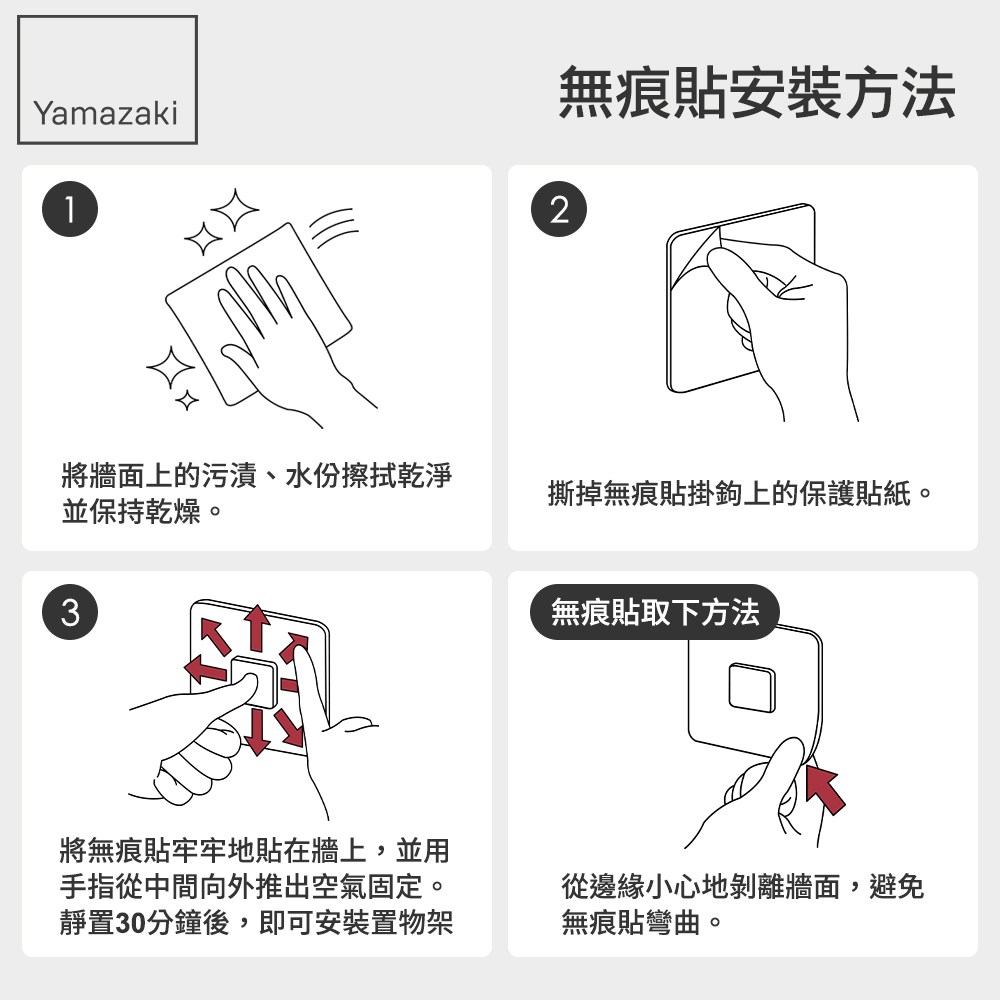 Yamazaki

無痕貼安裝方法

1

將牆面上的污漬、水份擦拭乾淨並保持乾燥。

2

撕掉無痕貼掛鉤上的保護貼紙。

3

將無痕貼牢牢地貼在牆上，並用手指從中間向外推出空氣固定。靜置30分鐘後，即可安裝置物架

無痕貼取下方法

從邊緣小心地剝離牆面，避免無痕貼彎曲。