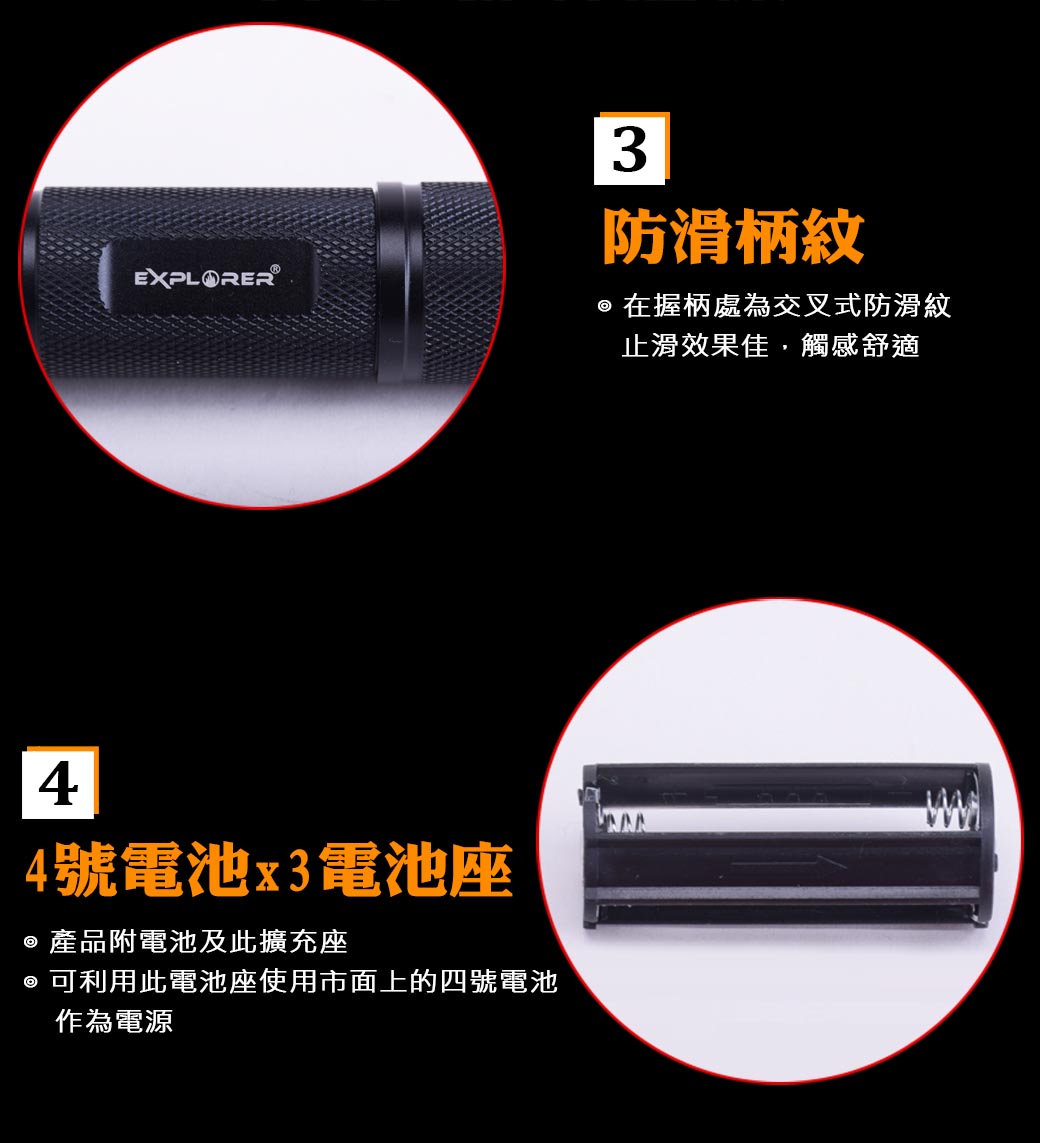 EXPLORER®

3

防滑柄紋

◎ 在握柄處為交叉式防滑紋 止滑效果佳，觸感舒適

4

4號電池x3電池座

◎ 產品附電池及此擴充座

◎ 可利用此電池座使用市面上的四號電池 作為電源