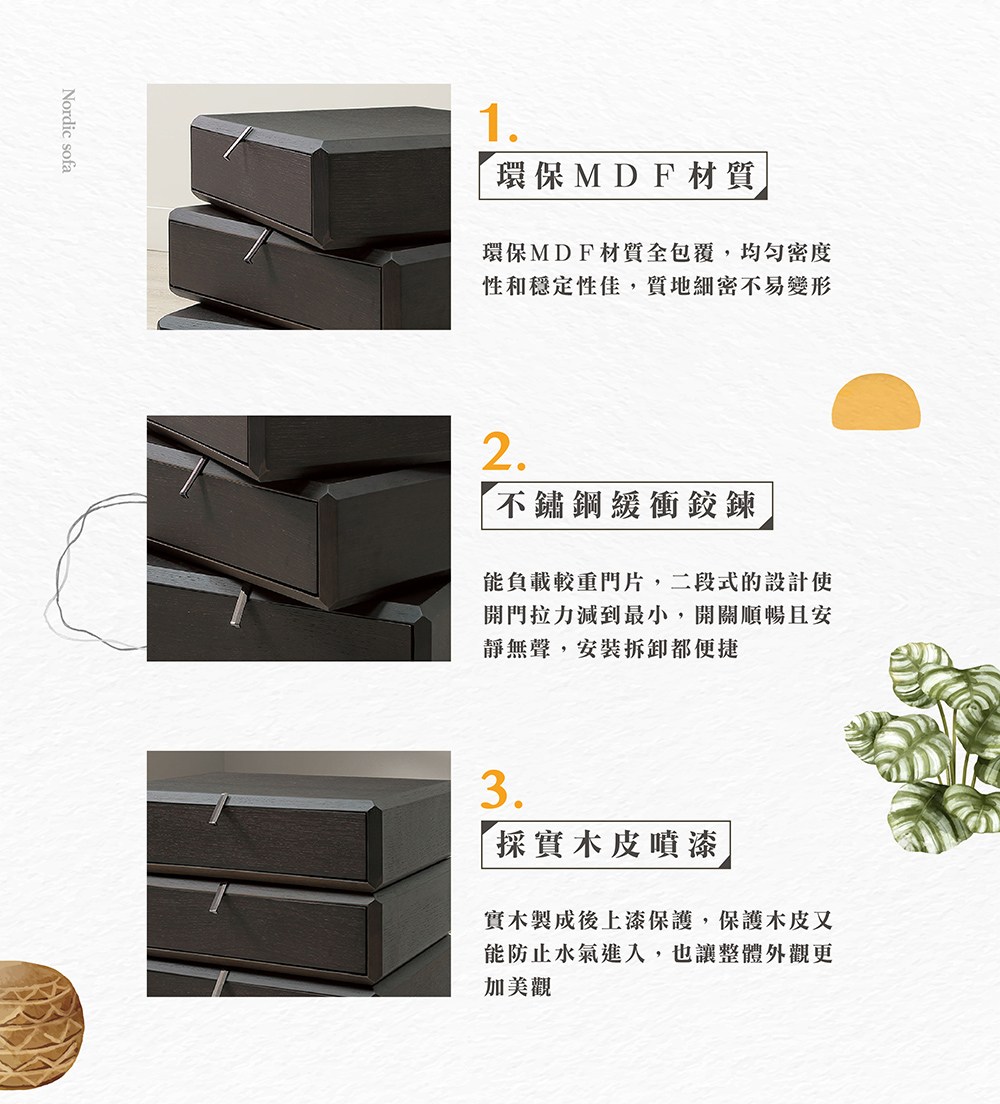 Nordic sofa

1.

環保MDF材質

環保MDF材質全包覆，均勻密度性和穩定性佳，質地細密不易變形

2.

不鏽鋼緩衝鉸鍊

能負載較重門片，二段式的設計使開門拉力減到最小，開關順暢且安靜無聲，安裝拆卸都便捷

3.

採實木皮噴漆

實木製成後上漆保護，保護木皮又能防止水氣進入，也讓整體外觀更加美觀