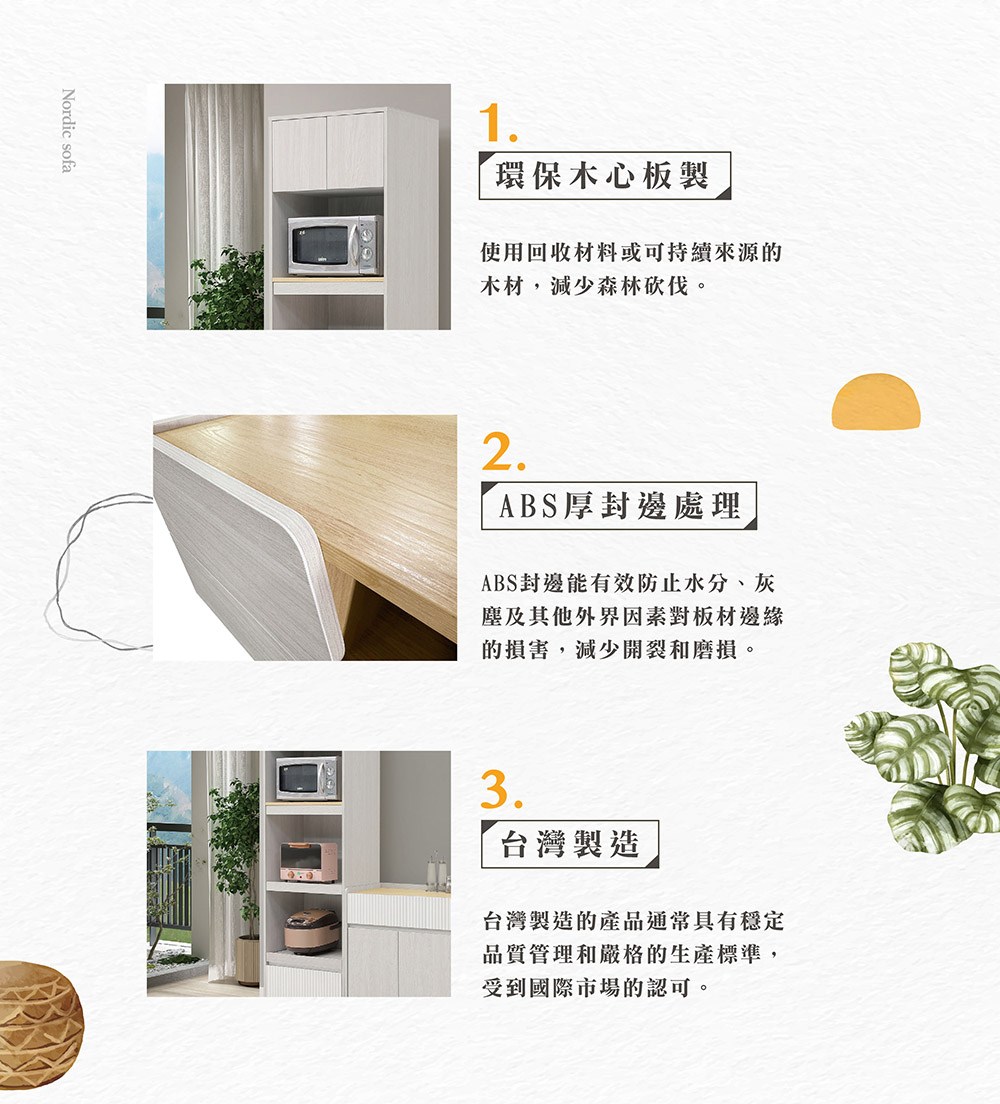 Nordic sofa

1.

環保木心板製

使用回收材料或可持續來源的木材，減少森林砍伐。

2.

ABS厚封邊處理

ABS封邊能有效防止水分、灰塵及其他外界因素對板材邊緣的損害，減少開裂和磨損。

3.

台灣製造

台灣製造的產品通常具有穩定品質管理和嚴格的生產標準，受到國際市場的認可。