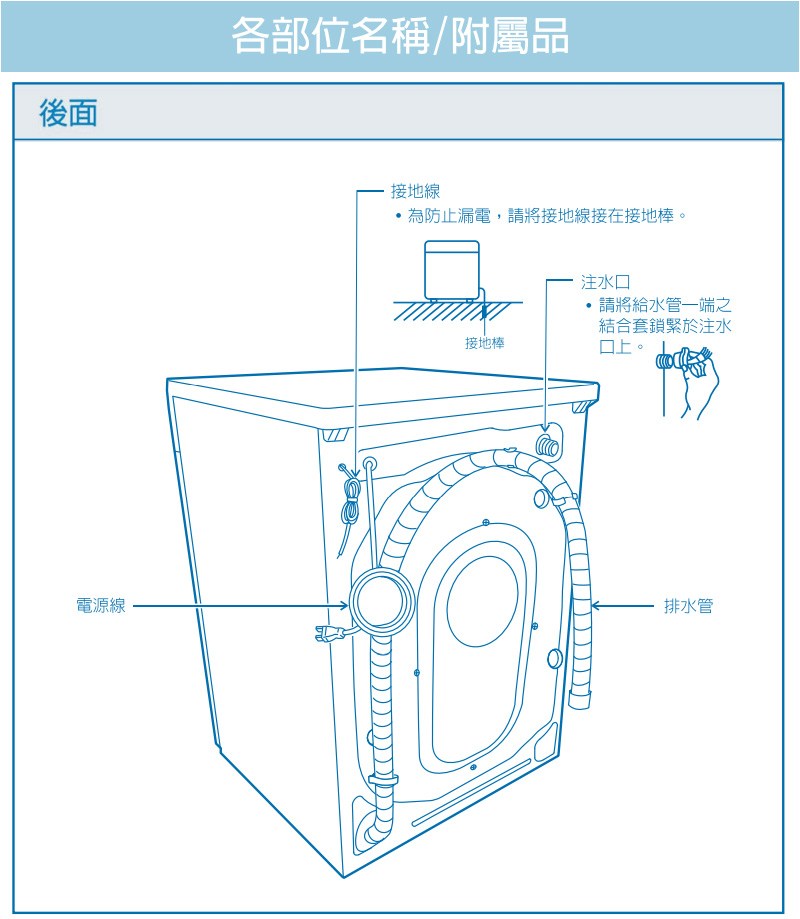 各部位名稱/附屬品

後面

接地線
• 為防止漏電，請將接地線接在接地棒。

接地棒

注水口
• 請將給水管一端之結合套鎖緊於注水口上。

電源線

排水管