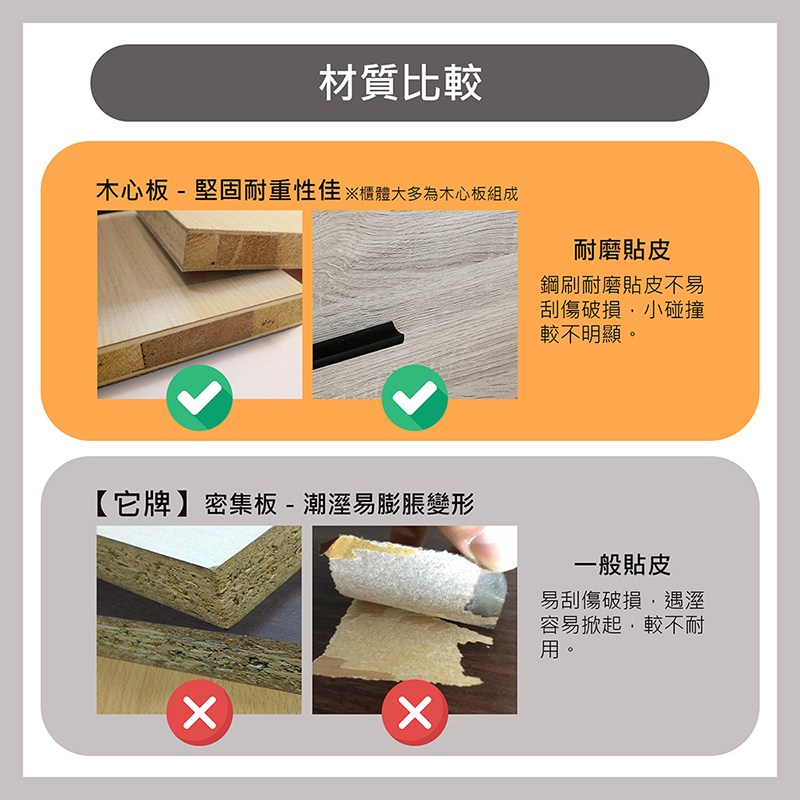 材質比較

木心板 - 堅固耐重性佳 ※櫃體大多為木心板組成

耐磨貼皮

鋼刷耐磨貼皮不易刮傷破損，小碰撞較不明顯。

【它牌】密集板 - 潮溼易膨脹變形

一般貼皮

易刮傷破損，遇溼容易掀起，較不耐用。