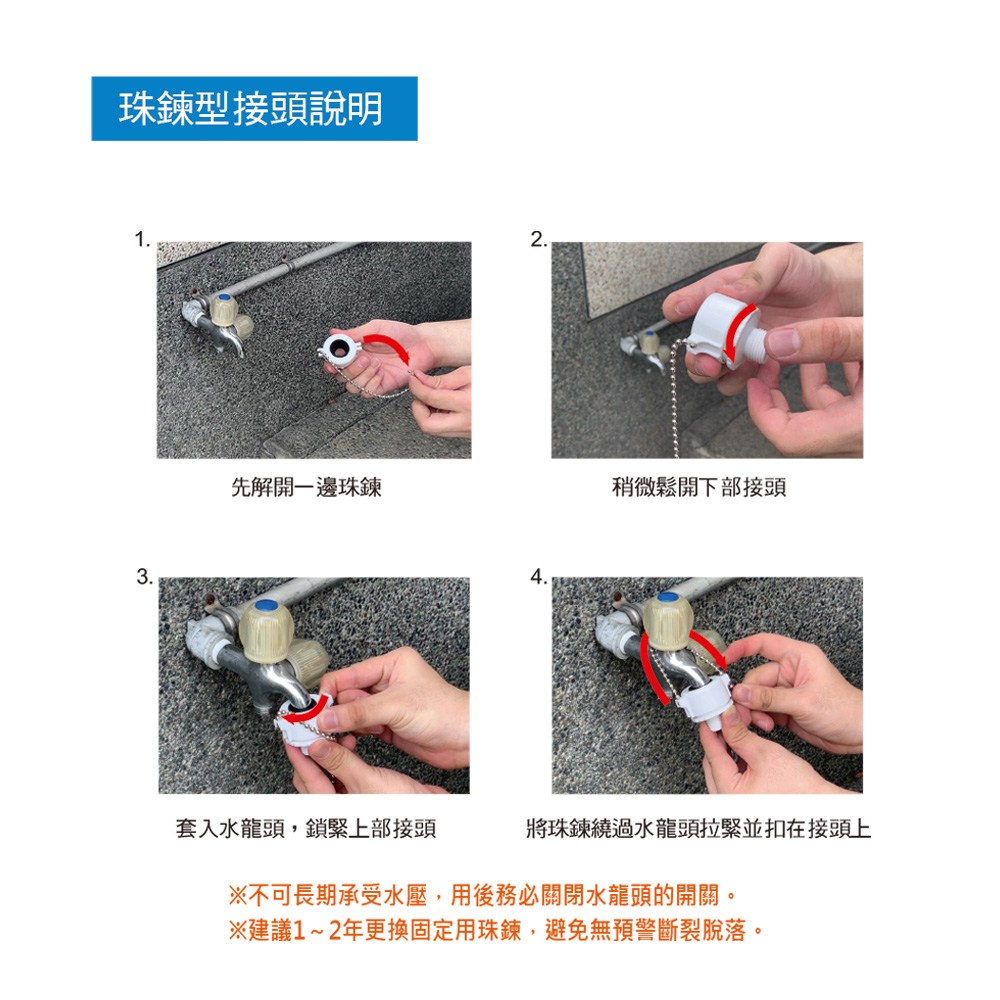 珠鍊型接頭說明

1.

先解開一邊珠鍊

2.

稍微鬆開下部接頭

3.

套入水龍頭，鎖緊上部接頭

4.

將珠鍊繞過水龍頭拉緊並扣在接頭上

※不可長期承受水壓，用後務必關閉水龍頭的開關。
※建議1～2年更換固定用珠鍊，避免無預警斷裂脫落。