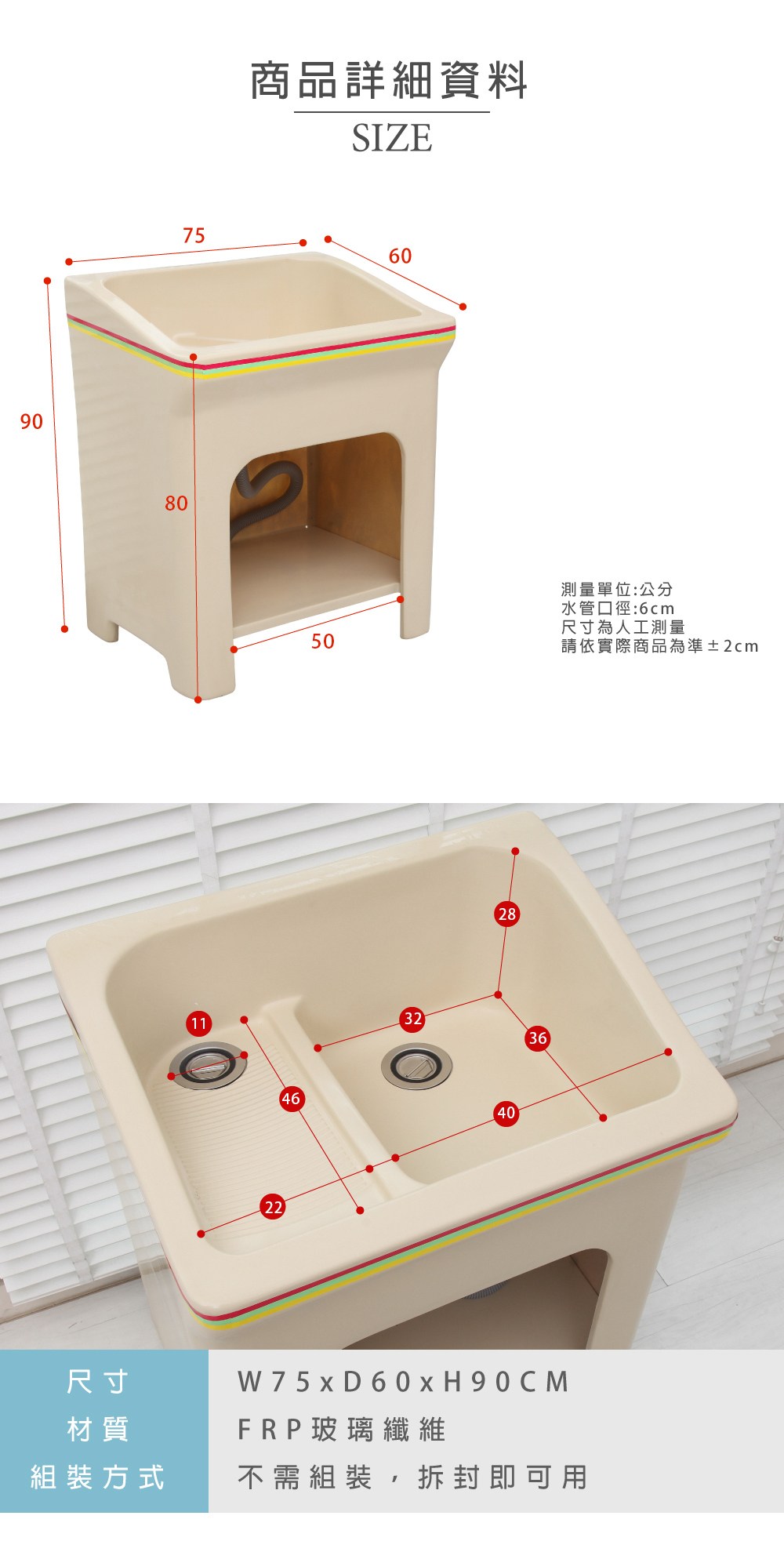 商品詳細資料
SIZE

75
60
90
80
50

測量單位:公分
水管口徑:6cm
尺寸為人工測量
請依實際商品為準±2cm

28
11
32
36
46
40
22

| 尺寸 | W75xD60xH90CM |
|---|---|
| 材質 | FRP玻璃纖維 |
| 組裝方式 | 不需組裝，拆封即可用 |