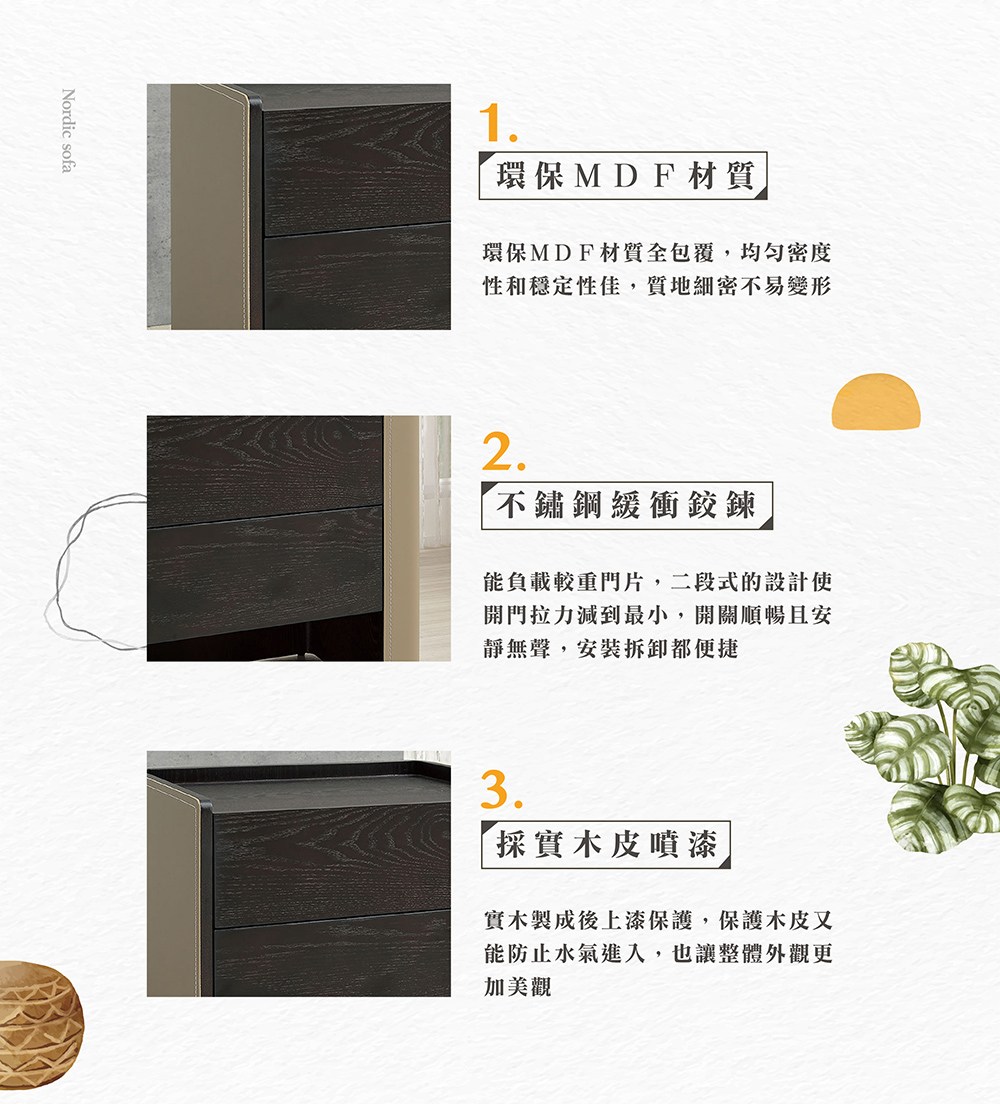 Nordic sofa

1.

環保MDF材質

環保MDF材質全包覆，均勻密度性和穩定性佳，質地細密不易變形

2.

不鏽鋼緩衝鉸鍊

能負載較重門片，二段式的設計使開門拉力減到最小，開關順暢且安靜無聲，安裝拆卸都便捷

3.

採實木皮噴漆

實木製成後上漆保護，保護木皮又能防止水氣進入，也讓整體外觀更加美觀