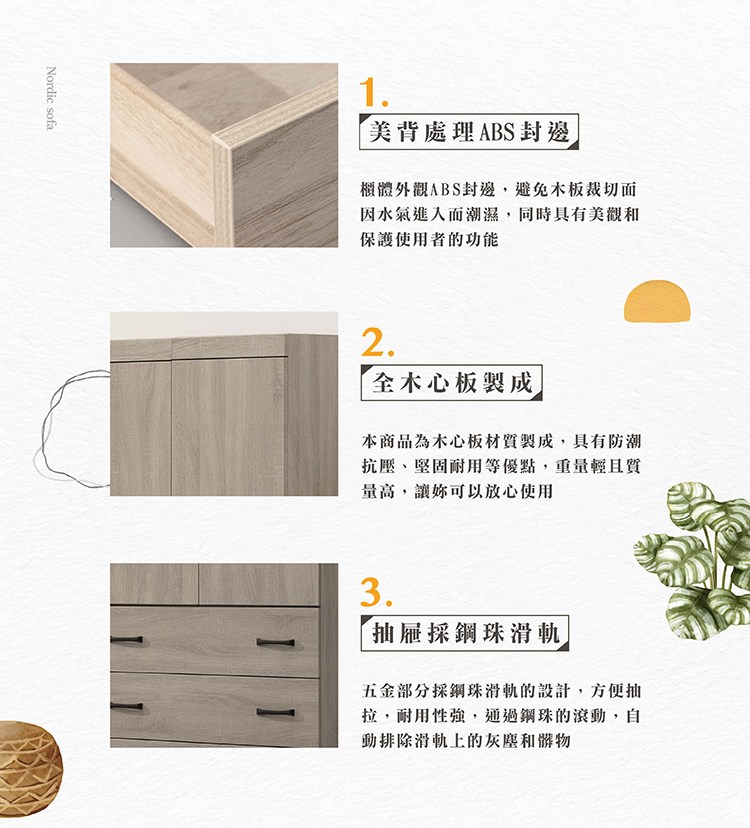 Nordic sofa

1.

美背處理ABS封邊

櫃體外觀ABS封邊，避免木板裁切面因水氣進入而潮濕，同時具有美觀和保護使用者的功能

2.

全木心板製成

本商品為木心板材質製成，具有防潮抗壓、堅固耐用等優點，重量輕且質量高，讓妳可以放心使用

3.

抽屜採鋼珠滑軌

五金部分採鋼珠滑軌的設計，方便抽拉，耐用性強，通過鋼珠的滾動，自動排除滑軌上的灰塵和髒物