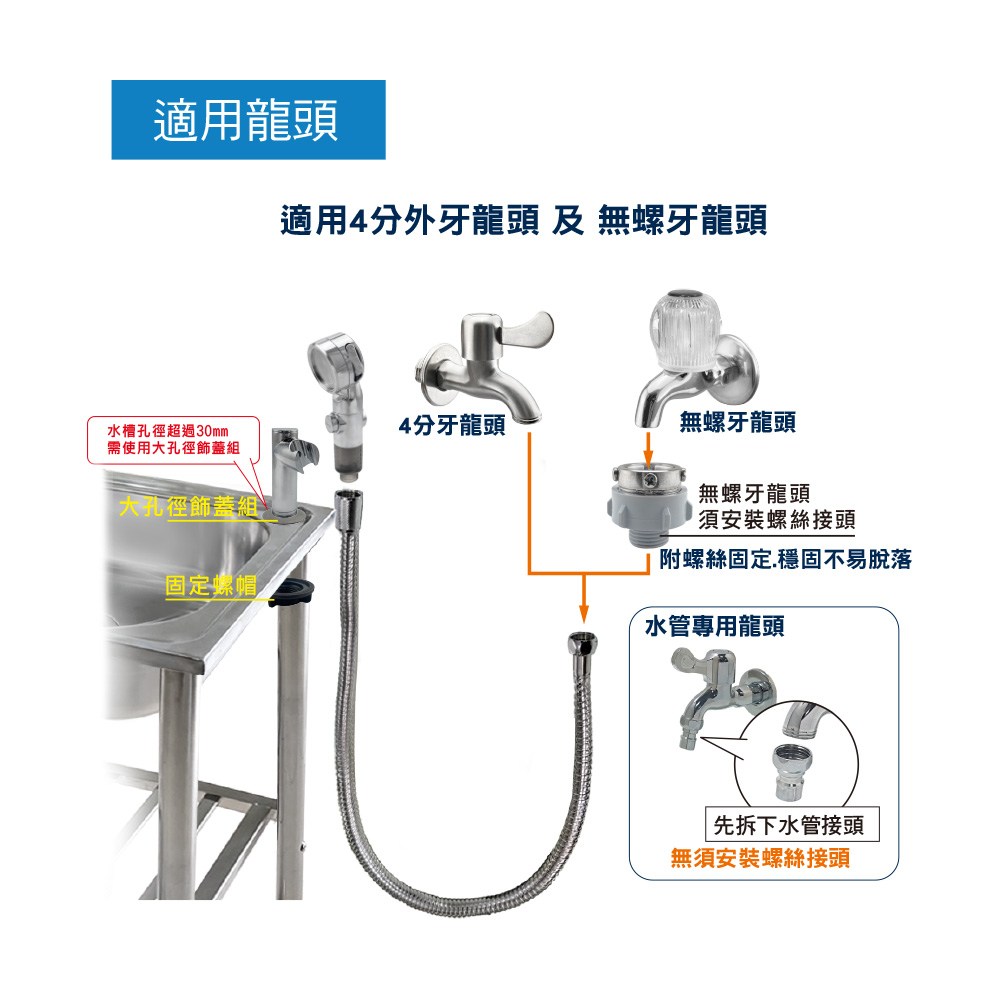 適用龍頭

適用4分外牙龍頭 及 無螺牙龍頭

水槽孔徑超過30mm
需使用大孔徑飾蓋組

大孔徑飾蓋組

固定螺帽

4分牙龍頭

無螺牙龍頭

無螺牙龍頭
須安裝螺絲接頭

附螺絲固定.穩固不易脫落

水管專用龍頭

先拆下水管接頭

無須安裝螺絲接頭