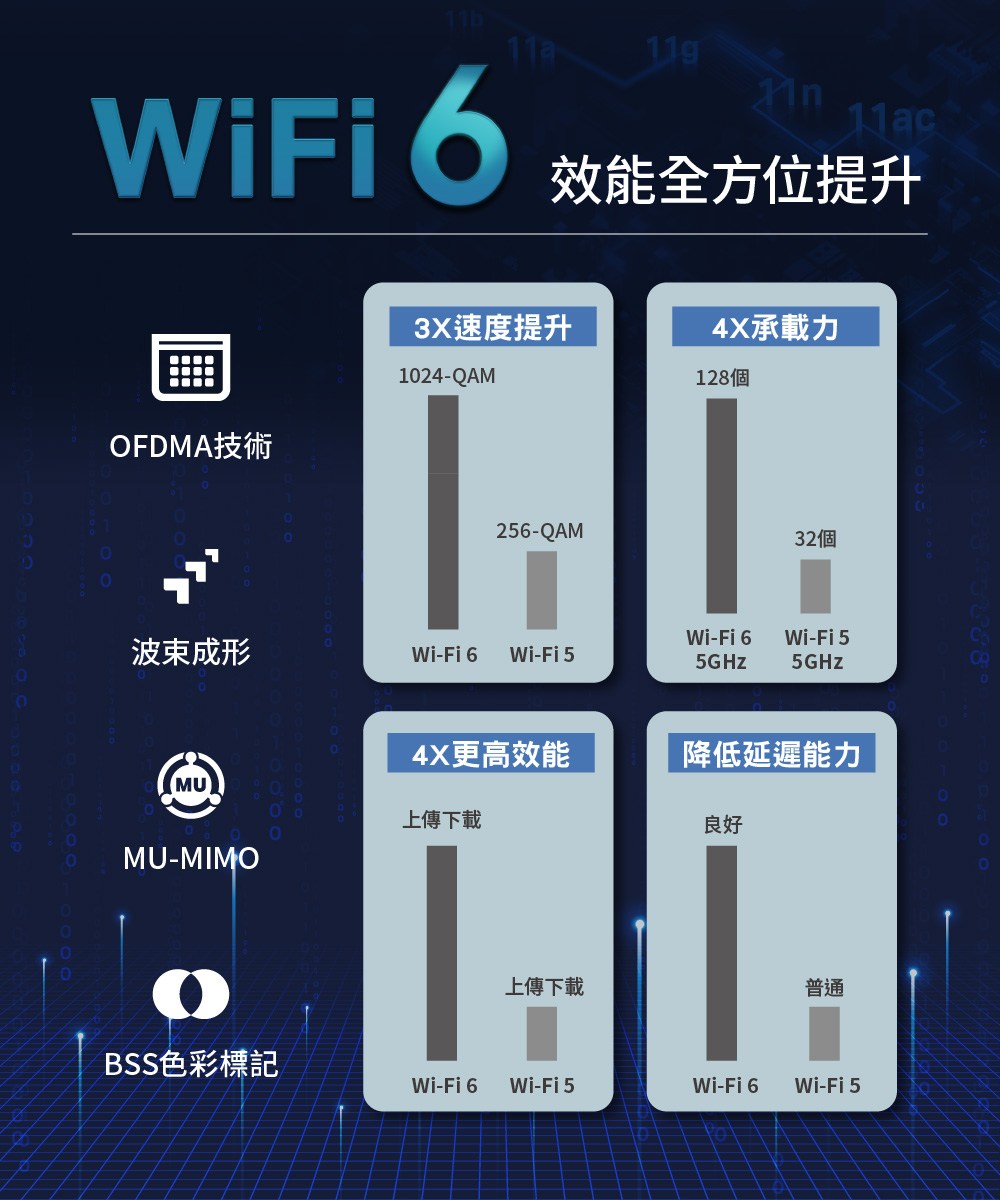 11b 11a 11g 11n 11ac

WiFi 6 效能全方位提升

OFDMA技術

波束成形

MU

MU-MIMO

BSS色彩標記

3X速度提升

1024-QAM

256-QAM

Wi-Fi 6 Wi-Fi 5

4X承載力

128個

32個

Wi-Fi 6 5GHz

Wi-Fi 5 5GHz

4X更高效能

上傳下載

上傳下載

Wi-Fi 6 Wi-Fi 5

降低延遲能力

良好

普通

Wi-Fi 6 Wi-Fi 5