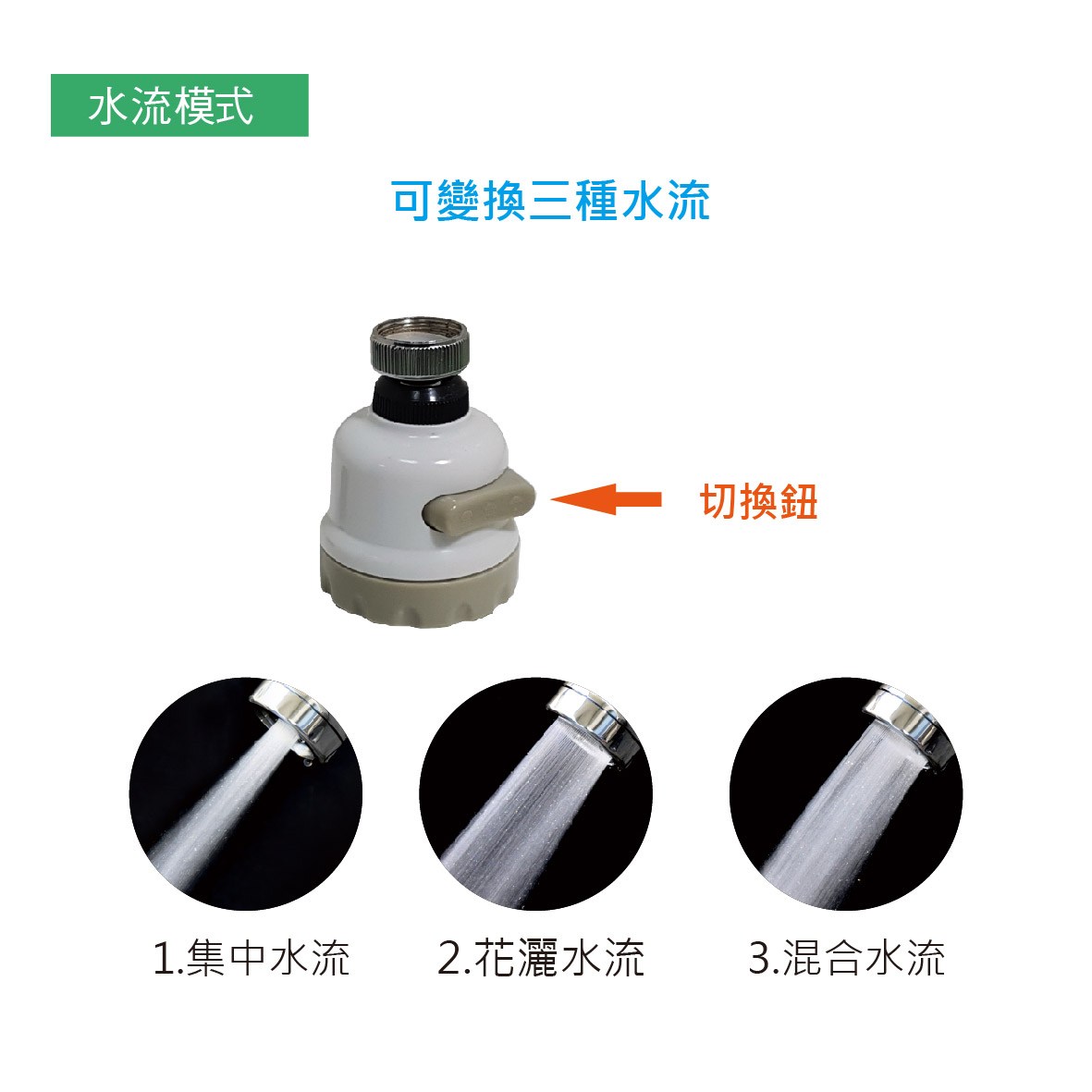 水流模式

可變換三種水流

切換鈕

1.集中水流

2.花灑水流

3.混合水流