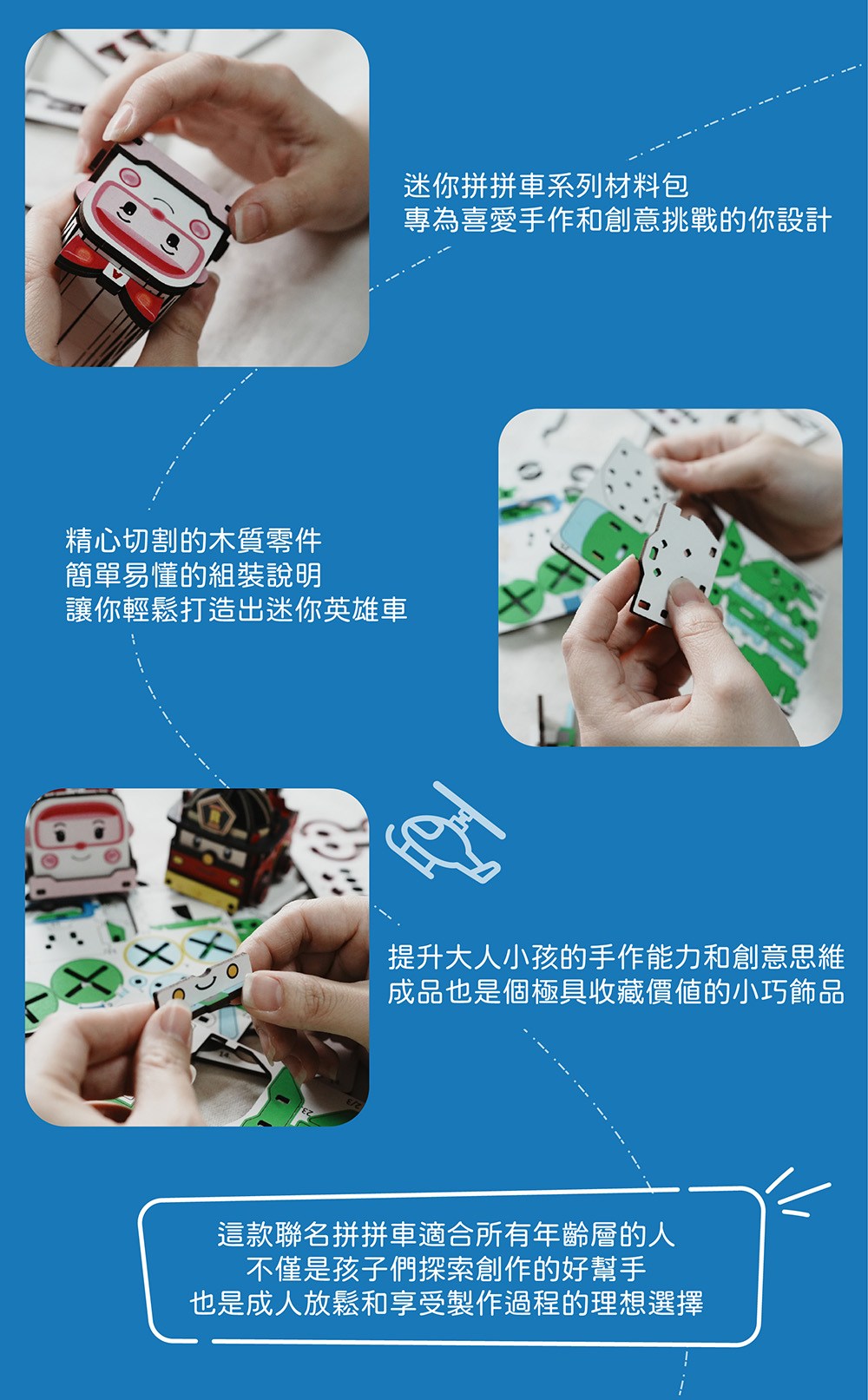 迷你拼拼車系列材料包
專為喜愛手作和創意挑戰的你設計

精心切割的木質零件
簡單易懂的組裝說明
讓你輕鬆打造出迷你英雄車

提升大人小孩的手作能力和創意思維
成品也是個極具收藏價值的小巧飾品

這款聯名拼拼車適合所有年齡層的人
不僅是孩子們探索創作的好幫手
也是成人放鬆和享受製作過程的理想選擇