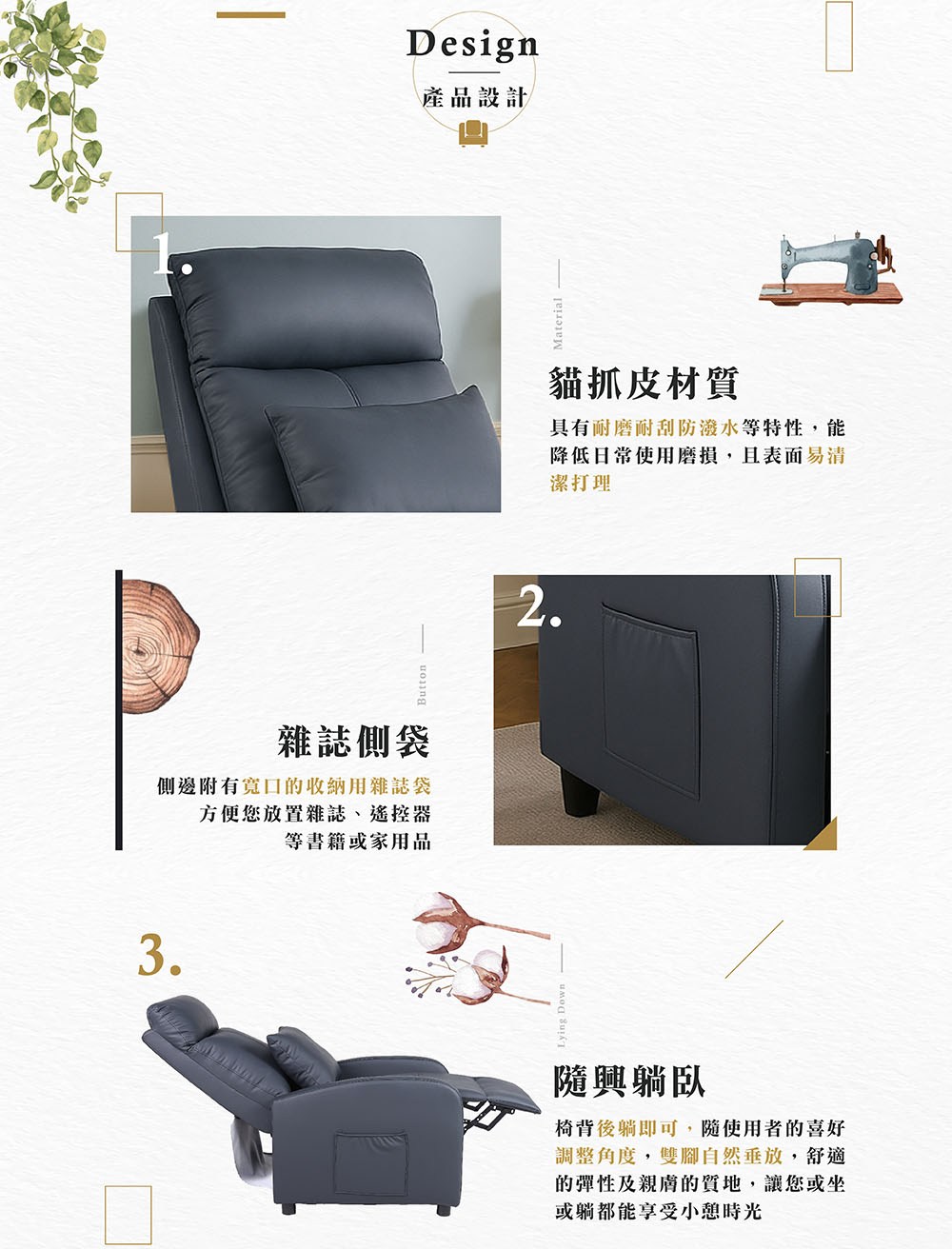 Design
產品設計

1.

Material

貓抓皮材質

具有耐磨耐刮防潑水等特性，能降低日常使用磨損，且表面易清潔打理

2.

Button

雜誌側袋

側邊附有寬口的收納用雜誌袋
方便您放置雜誌、遙控器
等書籍或家用品

3.

Lying Down

隨興躺臥

椅背後躺即可，隨使用者的喜好調整角度，雙腳自然垂放，舒適的彈性及親膚的質地，讓您或坐或躺都能享受小憩時光