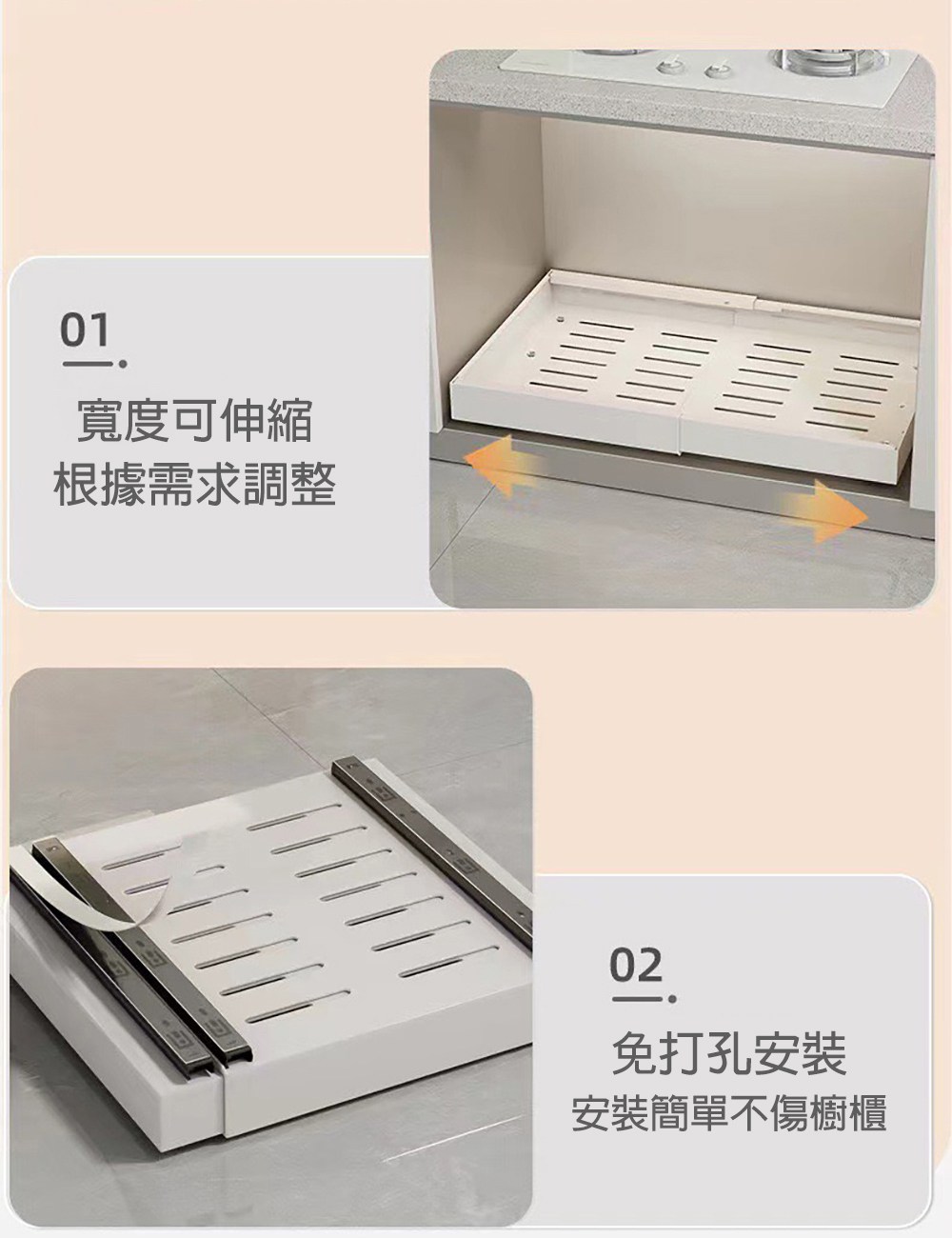 01

寬度可伸縮
根據需求調整

02

免打孔安裝
安裝簡單不傷櫥櫃