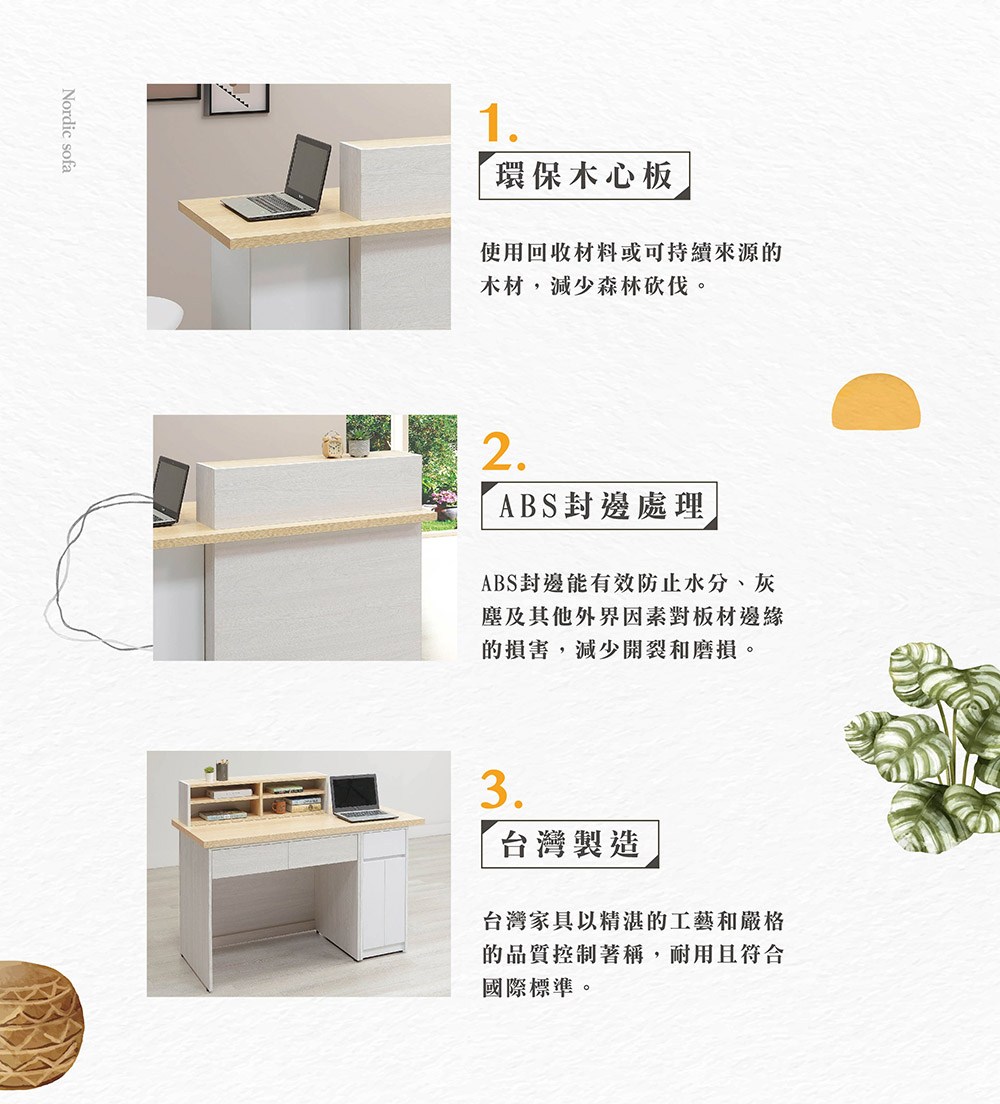 Nordic sofa

1.
環保木心板

使用回收材料或可持續來源的木材，減少森林砍伐。

2.
ABS封邊處理

ABS封邊能有效防止水分、灰塵及其他外界因素對板材邊緣的損害，減少開裂和磨損。

3.
台灣製造

台灣家具以精湛的工藝和嚴格的品質控制著稱，耐用且符合國際標準。