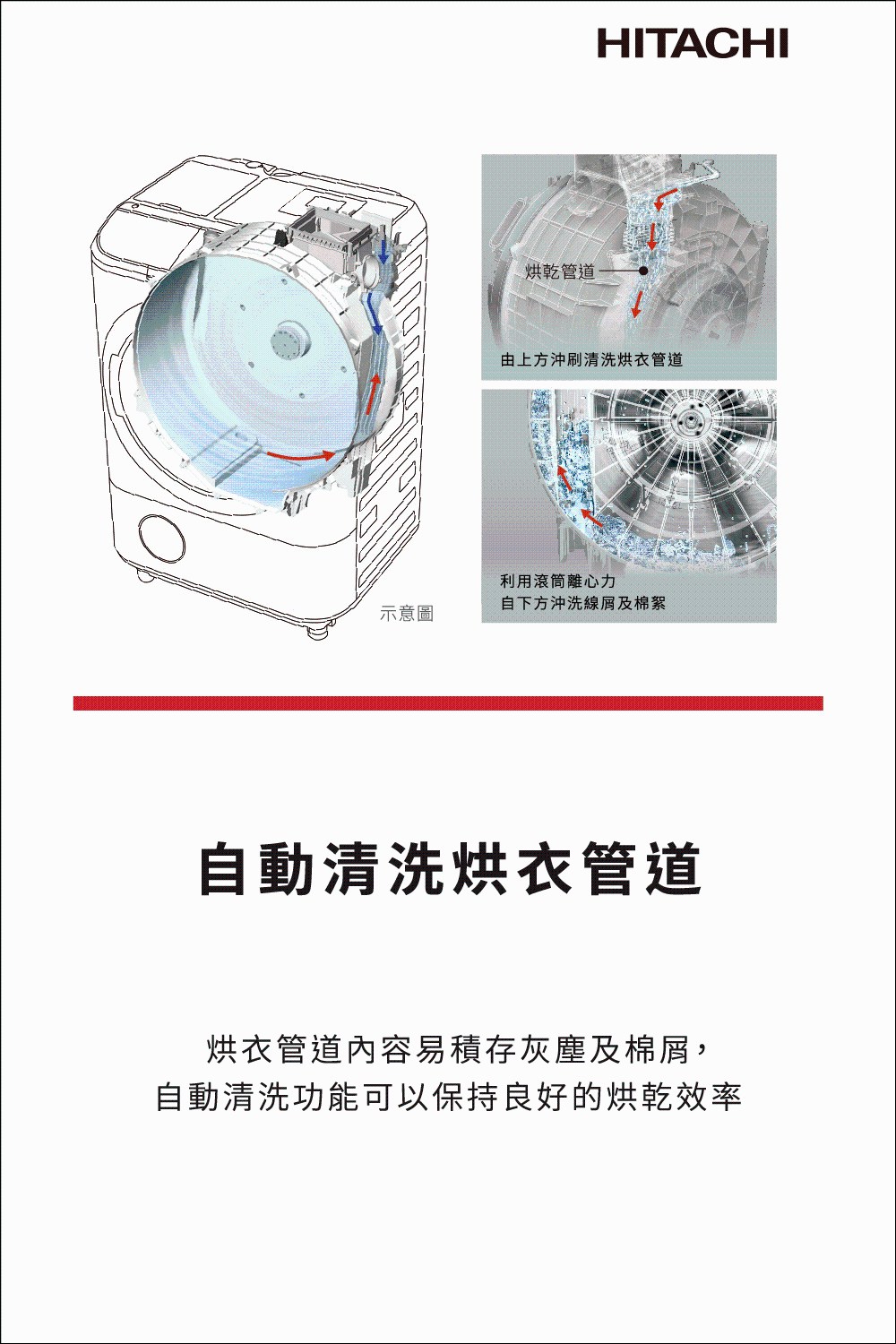 HITACHI

示意圖

烘乾管道

由上方沖刷清洗烘衣管道

利用滾筒離心力
自下方沖洗線屑及棉絮

自動清洗烘衣管道

烘衣管道內容易積存灰塵及棉屑，
自動清洗功能可以保持良好的烘乾效率