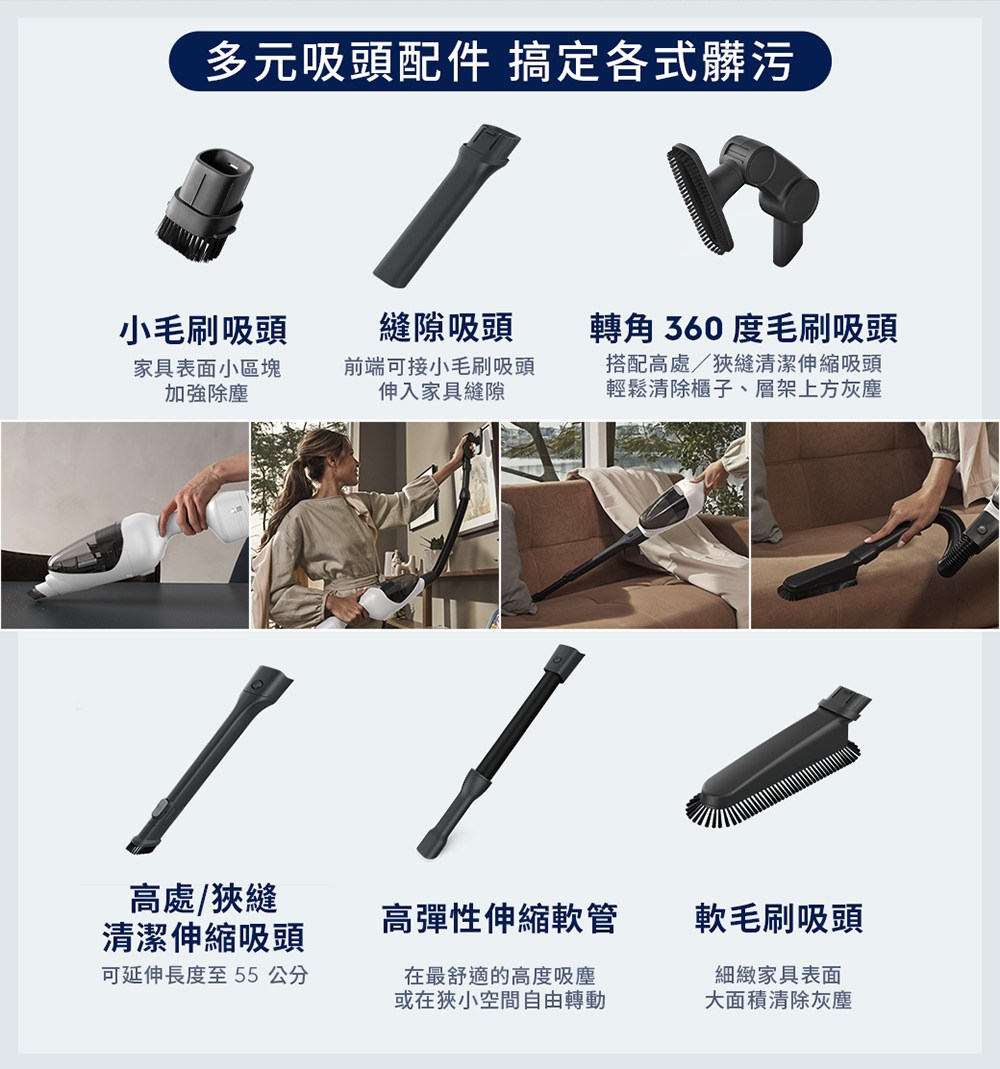 多元吸頭配件 搞定各式髒污

小毛刷吸頭
家具表面小區塊
加強除塵

縫隙吸頭
前端可接小毛刷吸頭
伸入家具縫隙

轉角 360 度毛刷吸頭
搭配高處／狹縫清潔伸縮吸頭
輕鬆清除櫃子、層架上方灰塵

高處/狹縫
清潔伸縮吸頭
可延伸長度至 55 公分

高彈性伸縮軟管
在最舒適的高度吸塵
或在狹小空間自由轉動

軟毛刷吸頭
細緻家具表面
大面積清除灰塵