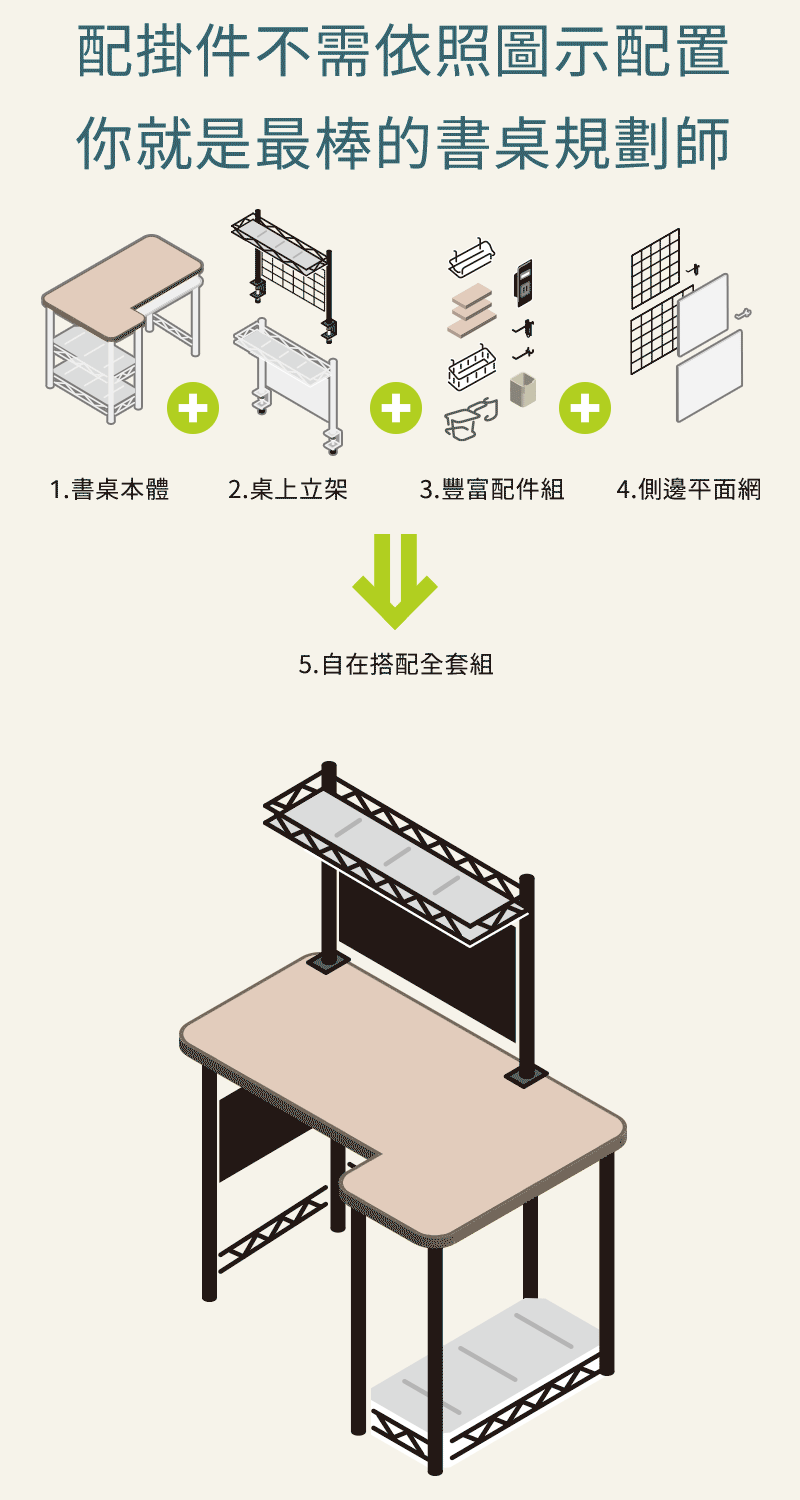 配掛件不需依照圖示配置
你就是最棒的書桌規劃師

1.書桌本體

2.桌上立架

3.豐富配件組

4.側邊平面網

5.自在搭配全套組