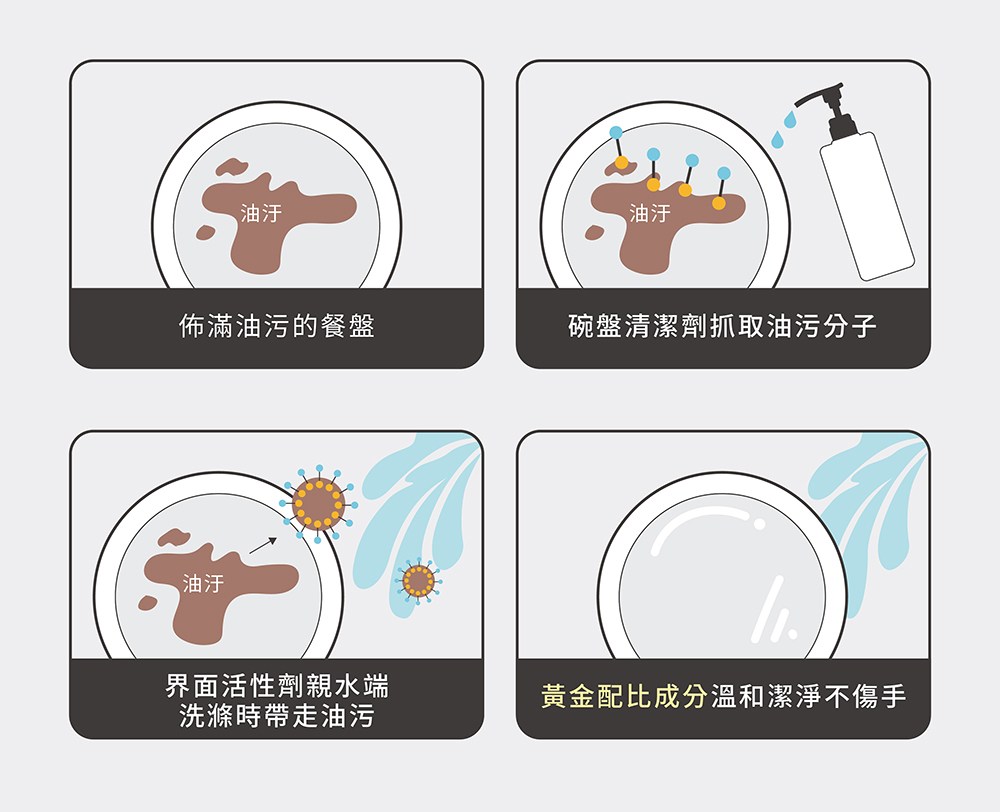 油汙

佈滿油污的餐盤

油汙

碗盤清潔劑抓取油污分子

油汙

界面活性劑親水端
洗滌時帶走油污

黃金配比成分溫和潔淨不傷手