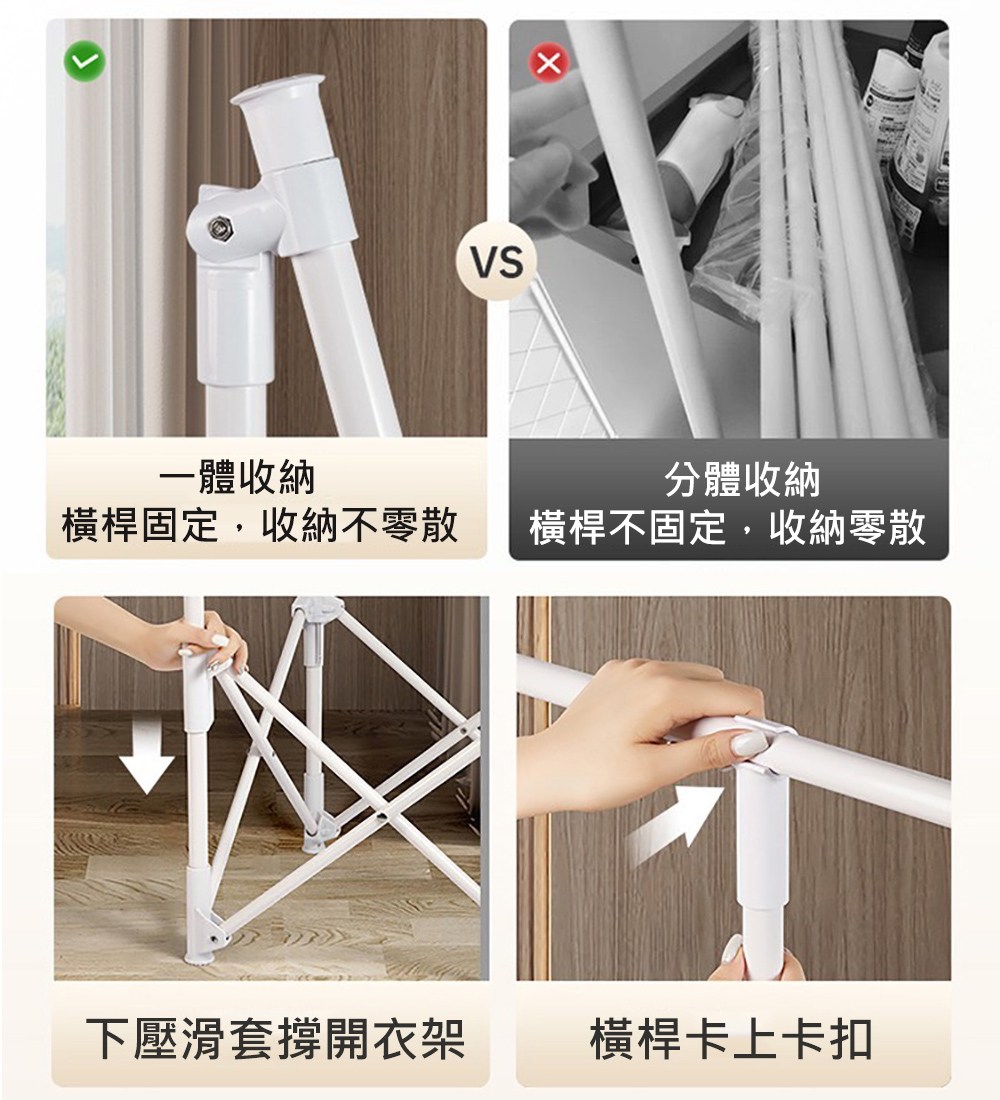 VS

一體收納
橫桿固定，收納不零散

分體收納
橫桿不固定，收納零散

下壓滑套撐開衣架

橫桿卡上卡扣