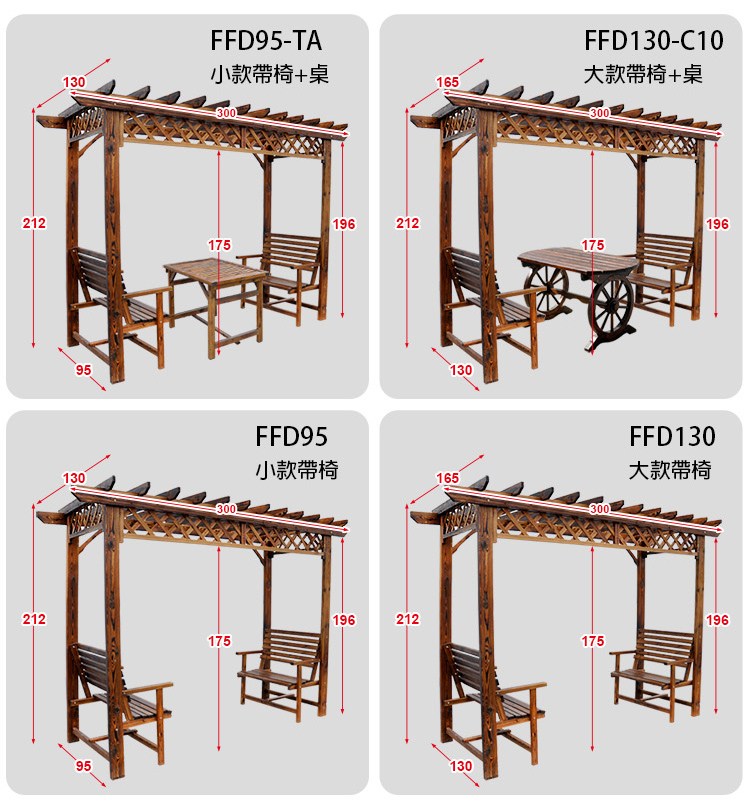 FFD95-TA
小款帶椅+桌

130
300
212
175
196
95

FFD130-C10
大款帶椅+桌

165
300
212
175
196
130

FFD95
小款帶椅

130
300
212
175
196
95

FFD130
大款帶椅

165
300
212
175
196
130