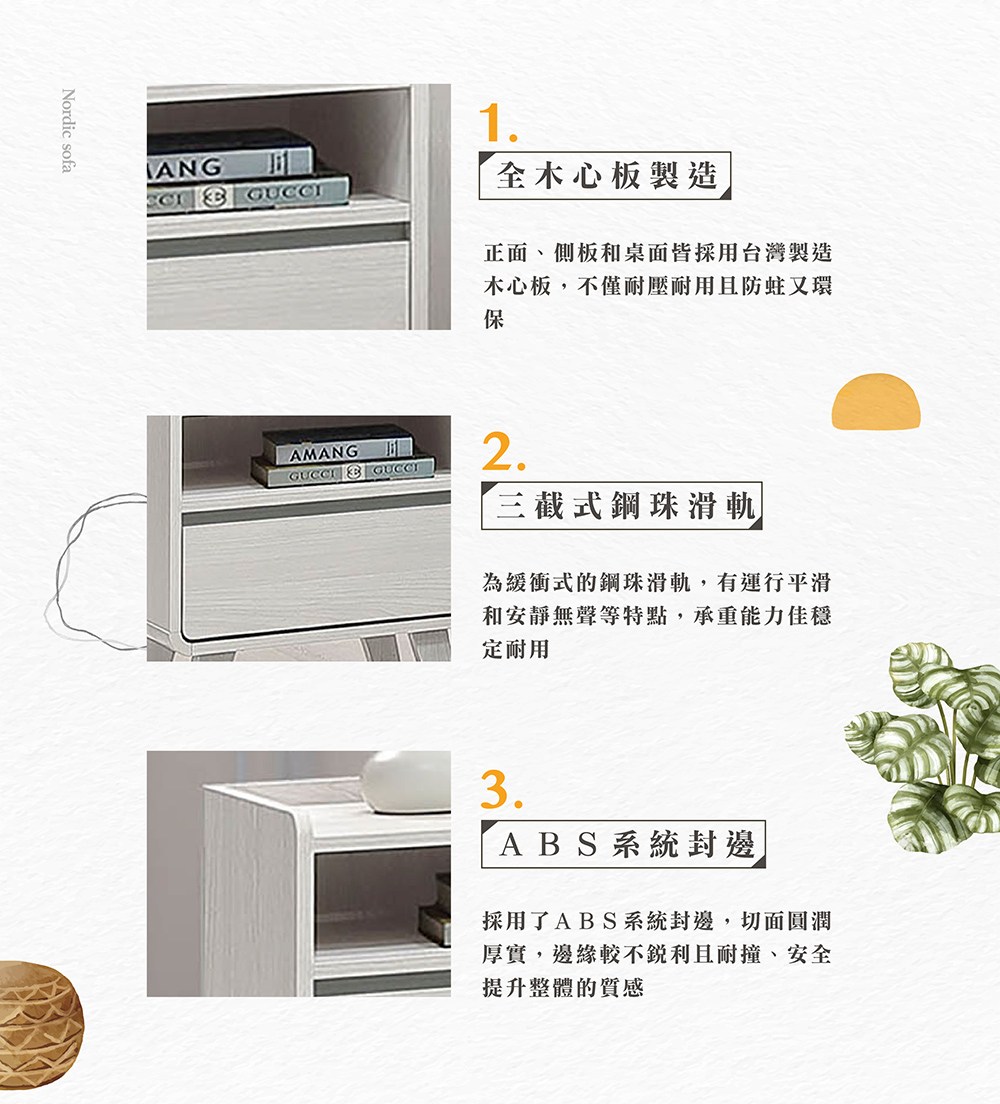 Nordic sofa

ANG
CCI GUCCI

1.

全木心板製造

正面、側板和桌面皆採用台灣製造木心板，不僅耐壓耐用且防蛀又環保

AMANG
GUCCI GUCCI

2.

三截式鋼珠滑軌

為緩衝式的鋼珠滑軌，有運行平滑和安靜無聲等特點，承重能力佳穩定耐用

3.

ABS系統封邊

採用了ABS系統封邊，切面圓潤厚實，邊緣較不銳利且耐撞、安全提升整體的質感